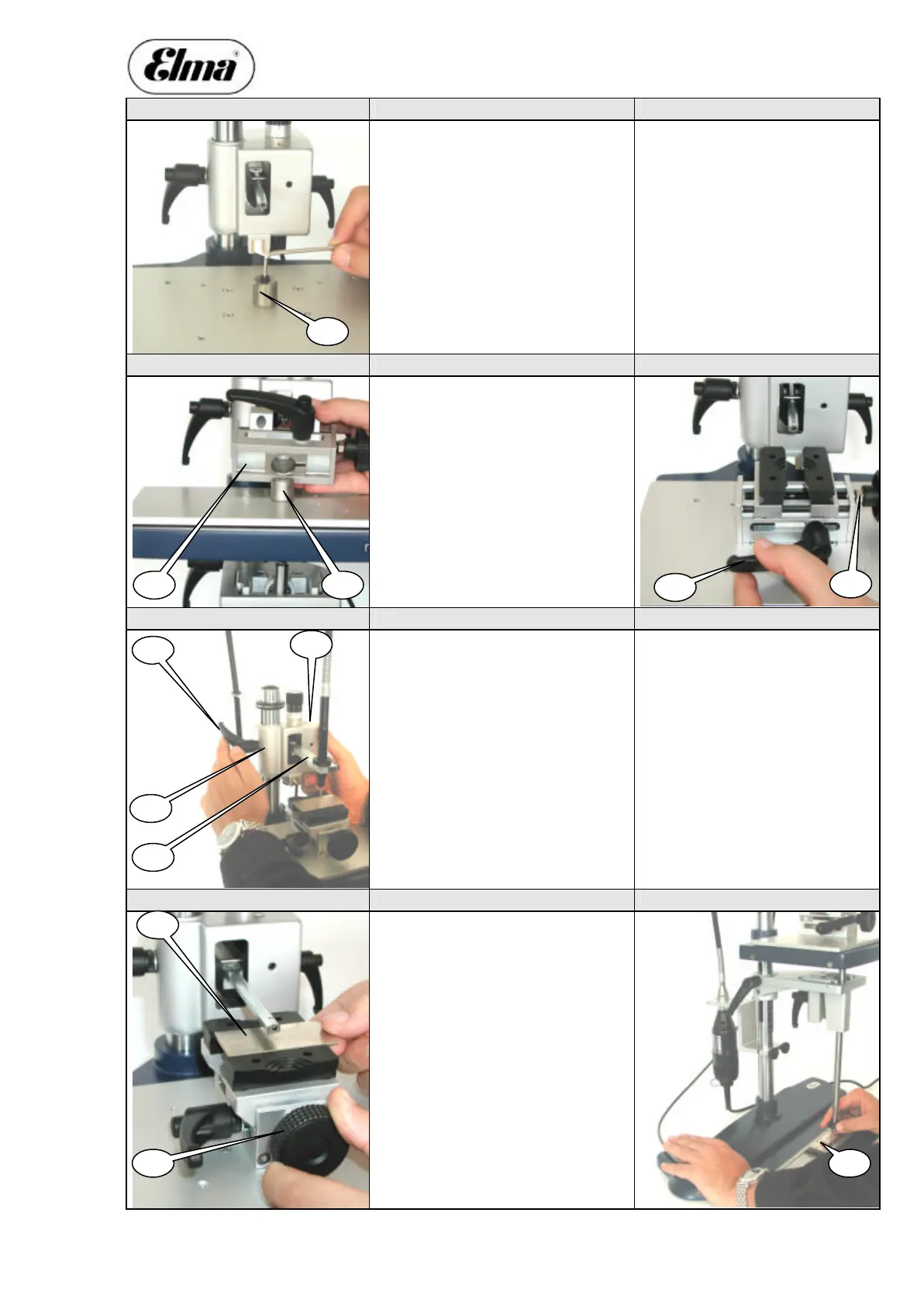 Elma®