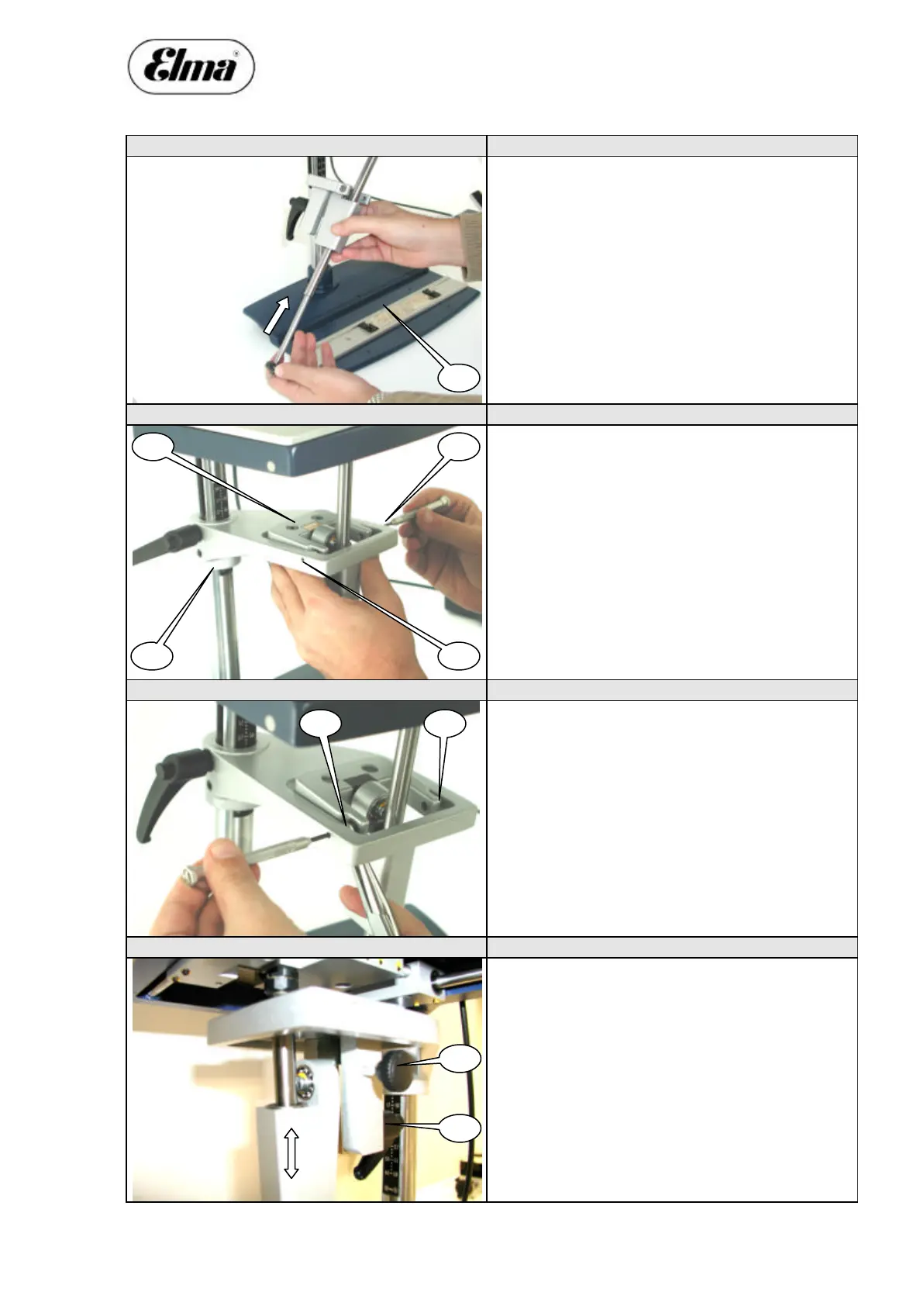 Elma®