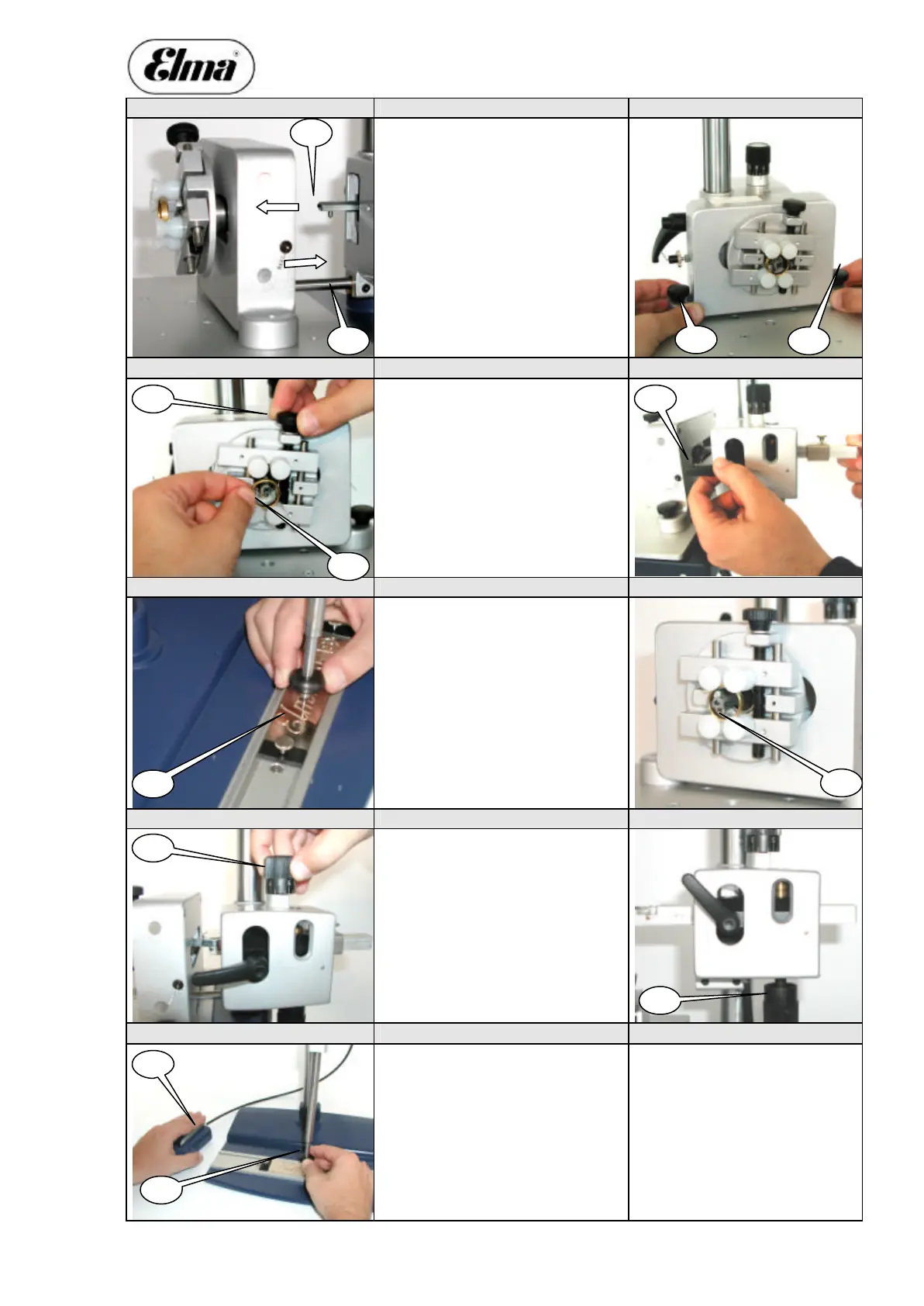 Elma®