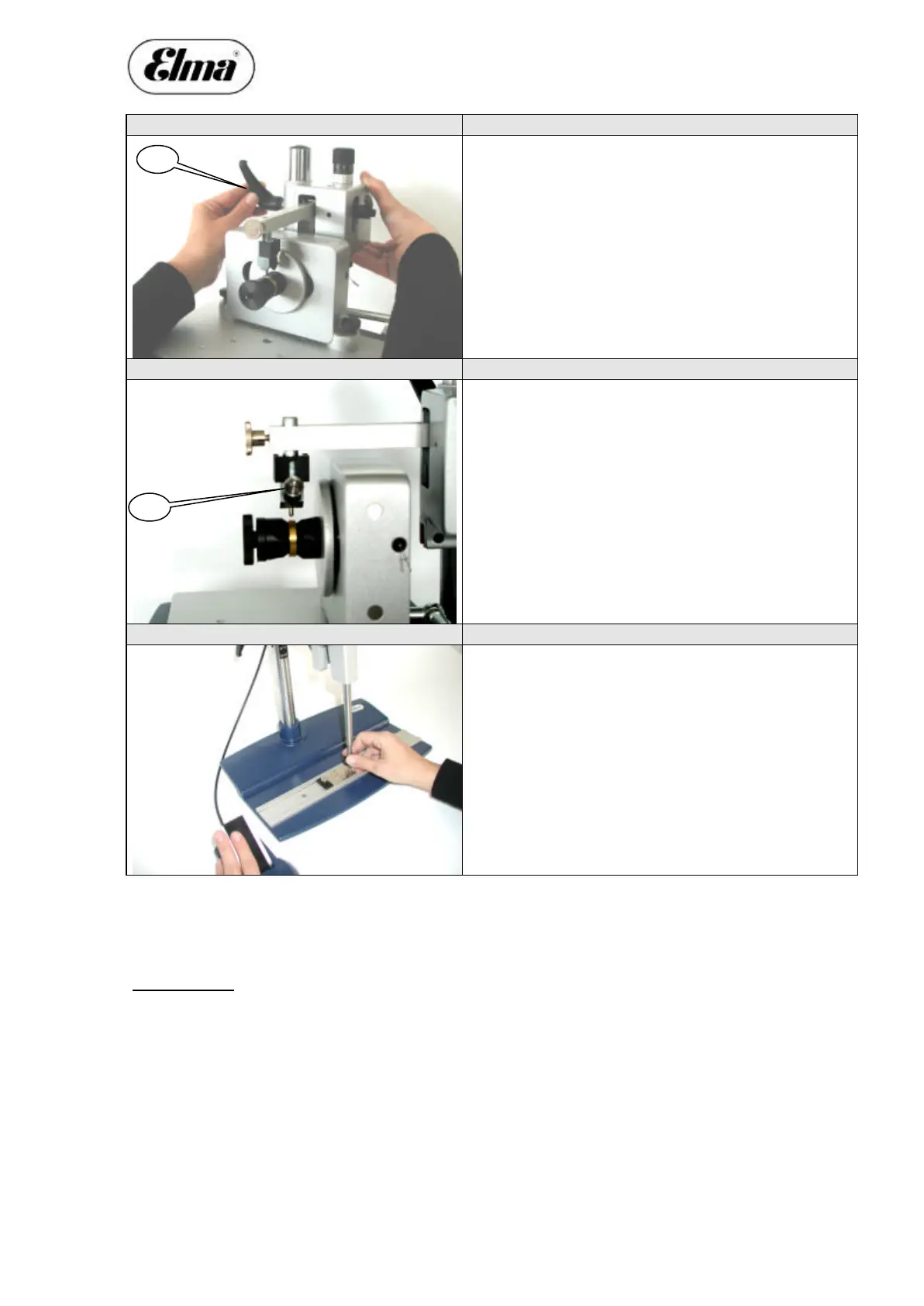 Elma®