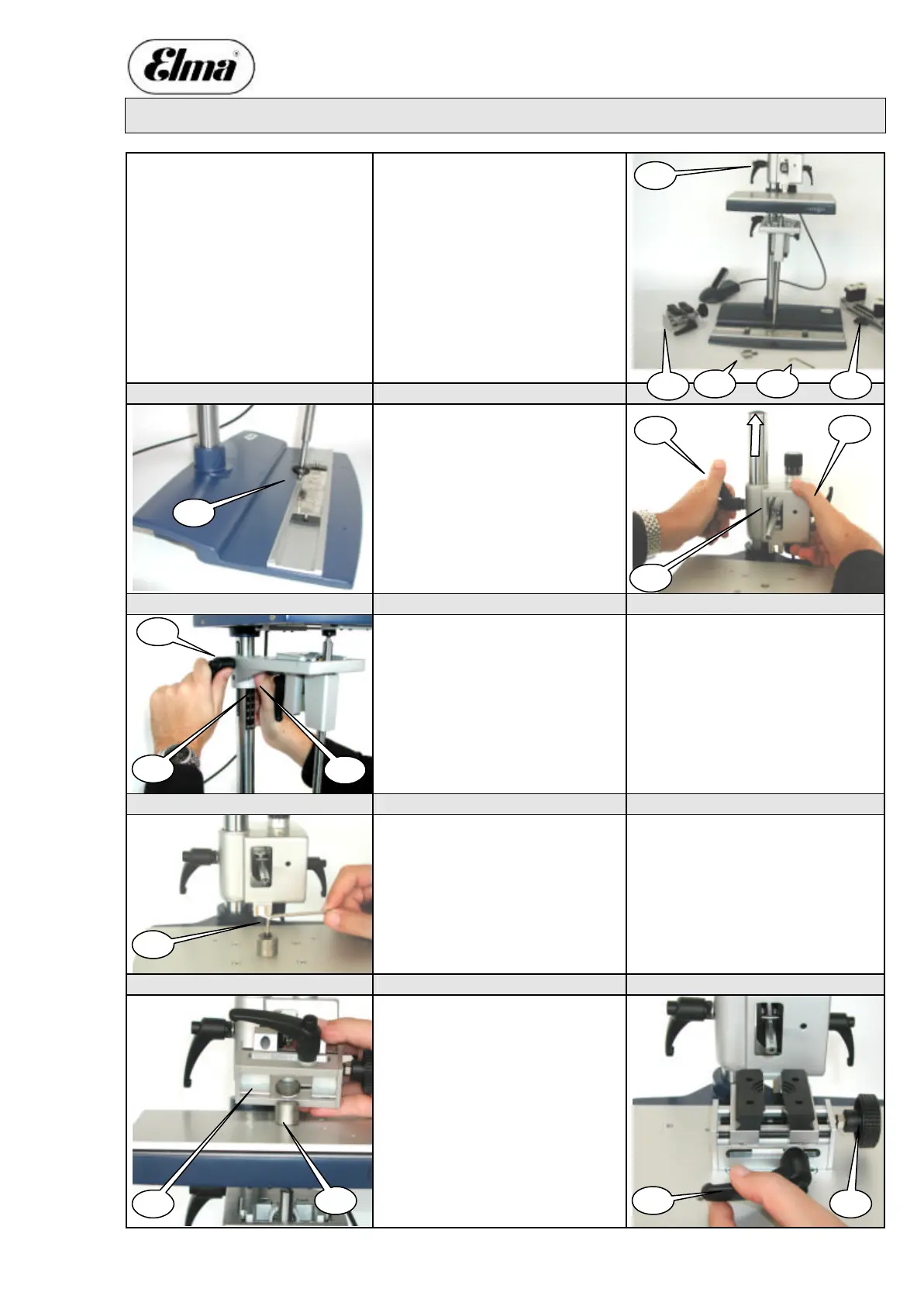 Elma®