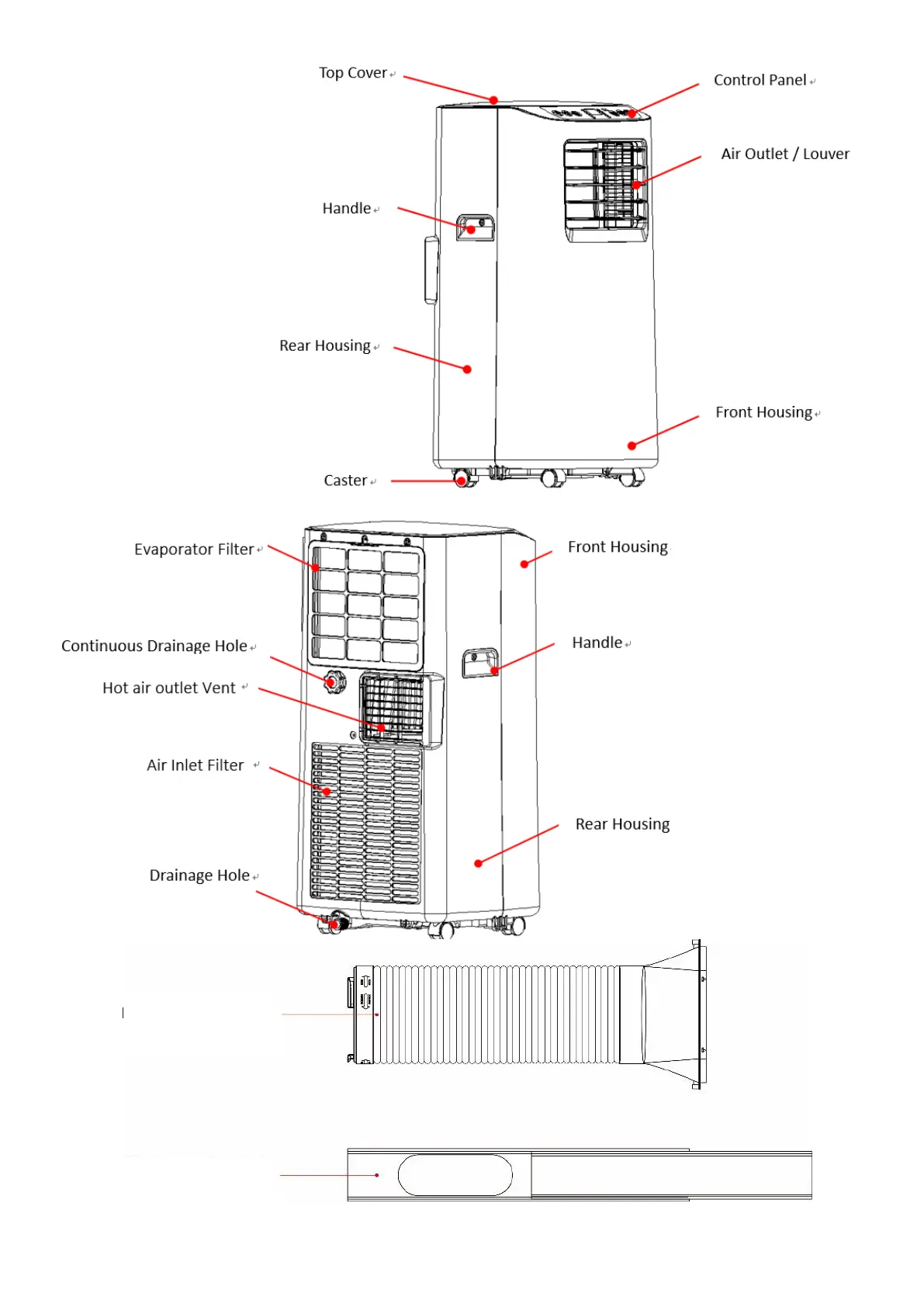 Top Cover

Control Panel

Air Outlet / Louver

Handle

Rear Housing

Front Housing

Caster

Evaporator Filter

Front Housing

Continuous Drainage Hole

Handle

Hot air outlet Vent

Air Inlet Filter

Rear Housing

Drainage Hole