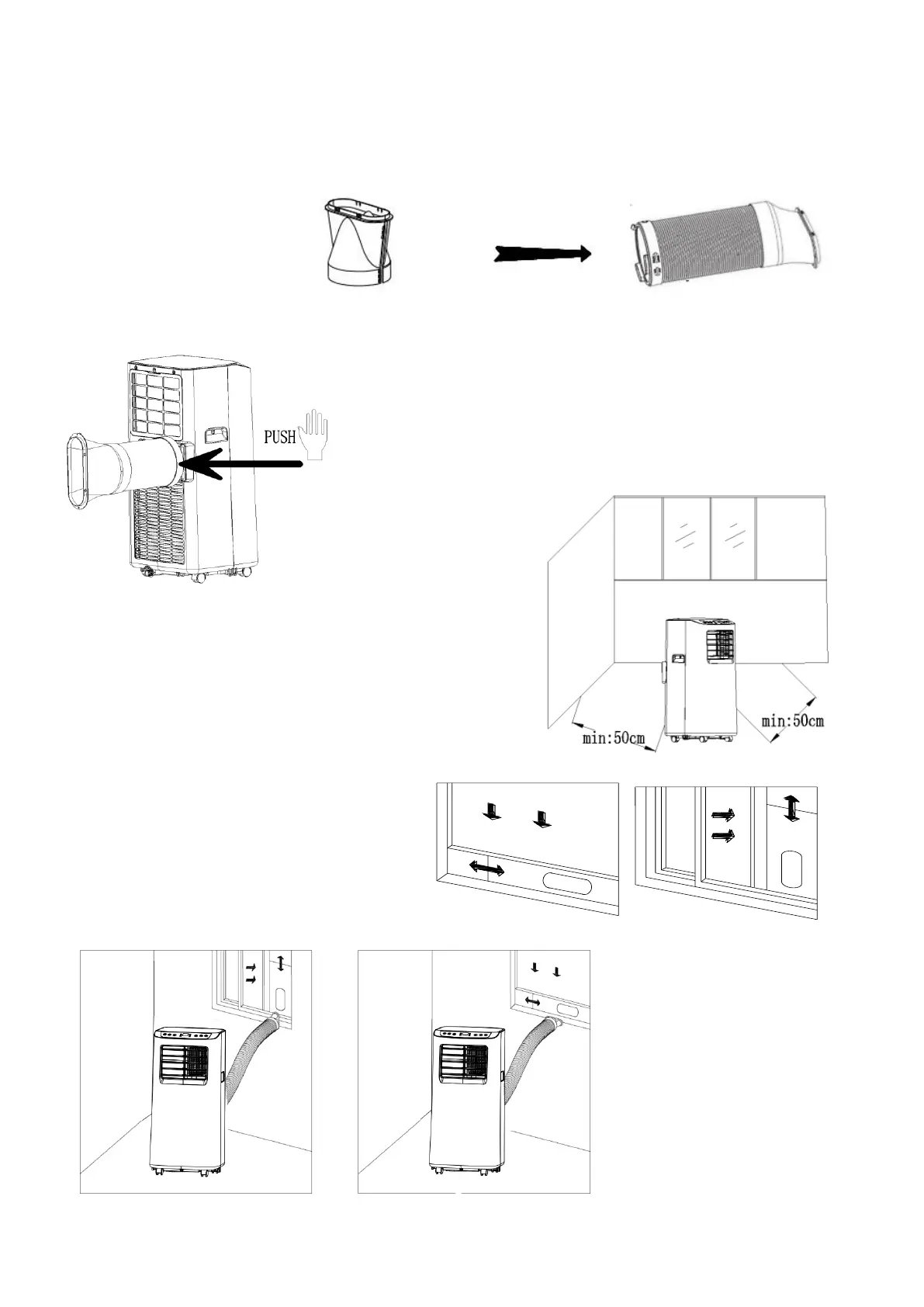 PUSH

min:50cm

min:50cm