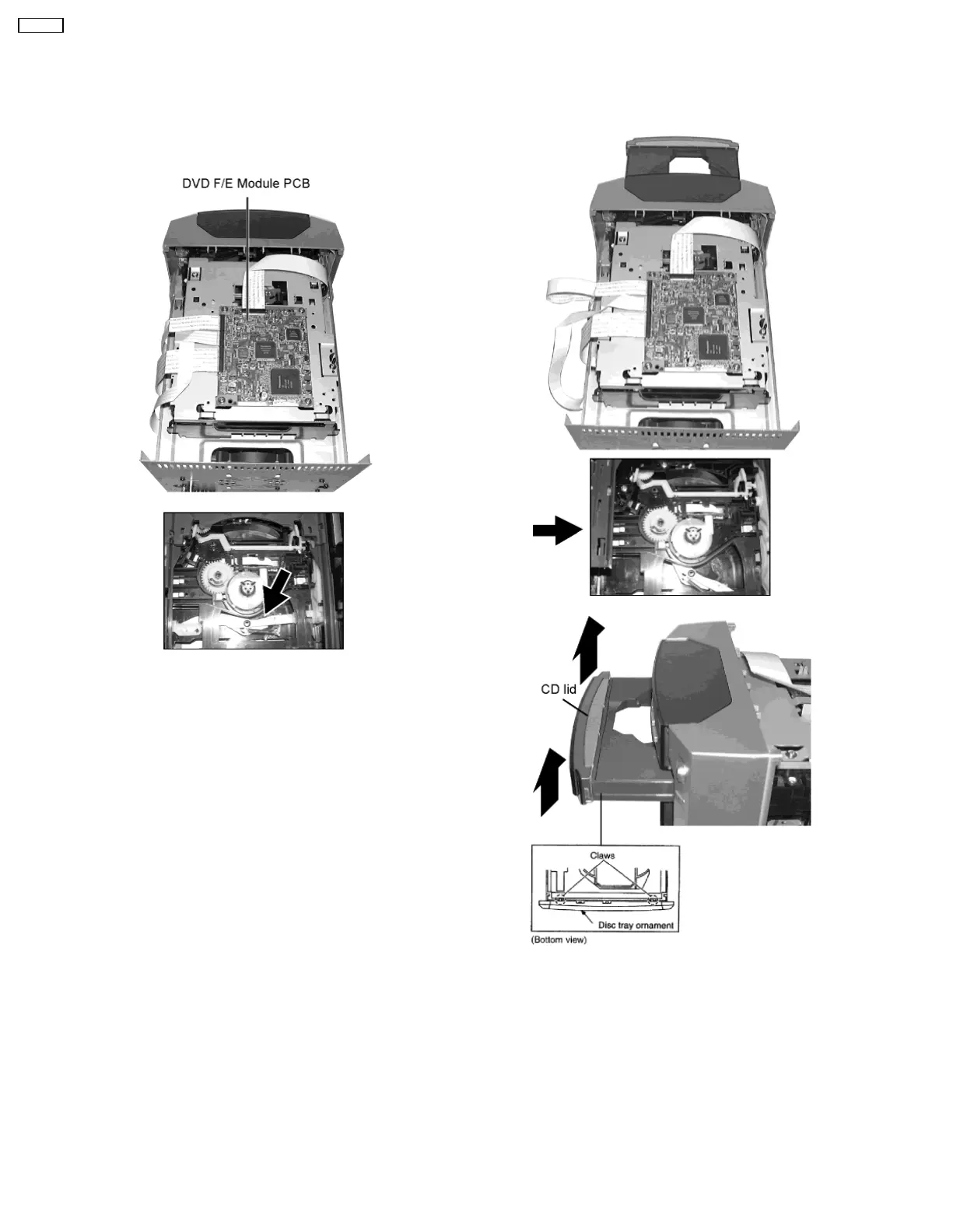 DVD F/E Module PCB

CD lid

Claws

Disc tray ornament

(Bottom view)