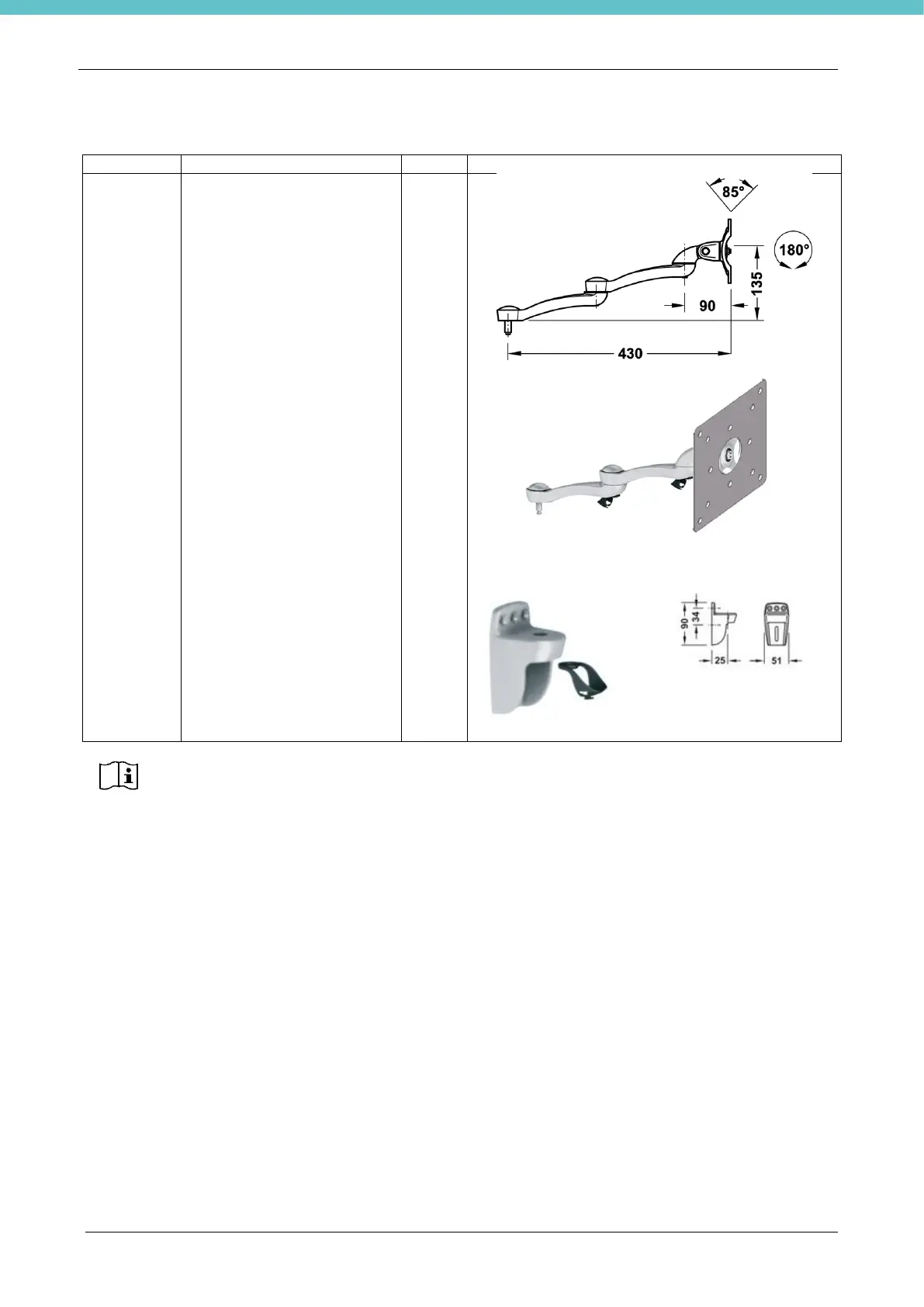 85°

180°

135

90

430

90

34

25

51