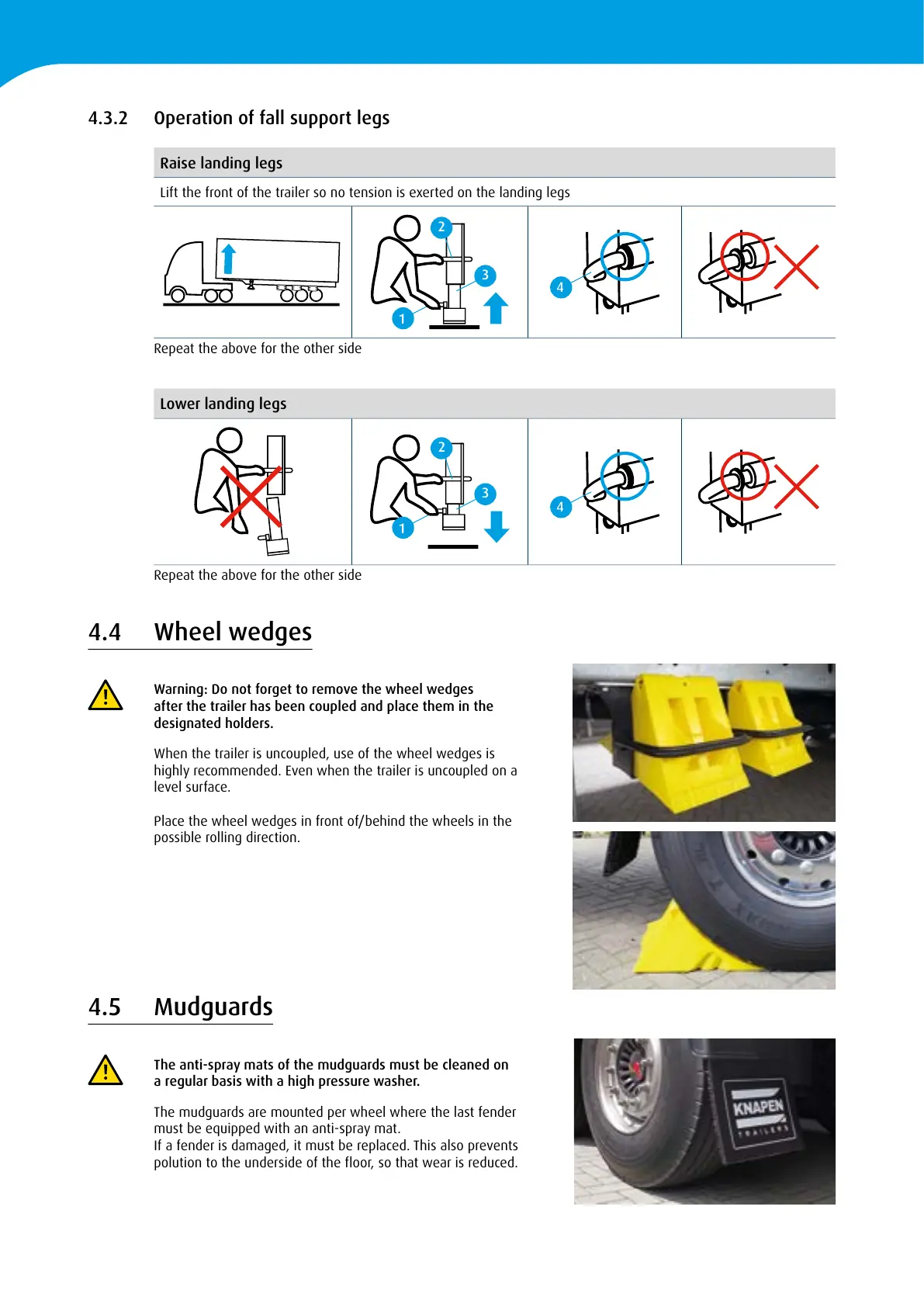 4.3.2 Operation of fall support legs

Raise landing legs

Lift the front of the trailer so no tension is exerted on the landing legs

2
3
1
4

Repeat the above for the other side

Lower landing legs

2
3
1
4

Repeat the above for the other side

4.4 Wheel wedges

Warning: Do not forget to remove the wheel wedges after the trailer has been coupled and place them in the designated holders.

When the trailer is uncoupled, use of the wheel wedges is highly recommended. Even when the trailer is uncoupled on a level surface.

Place the wheel wedges in front of/behind the wheels in the possible rolling direction.

4.5 Mudguards

The anti-spray mats of the mudguards must be cleaned on a regular basis with a high pressure washer.

The mudguards are mounted per wheel where the last fender must be equipped with an anti-spray mat.
If a fender is damaged, it must be replaced. This also prevents polution to the underside of the floor, so that wear is reduced.

KNAPEN
TRAILERS