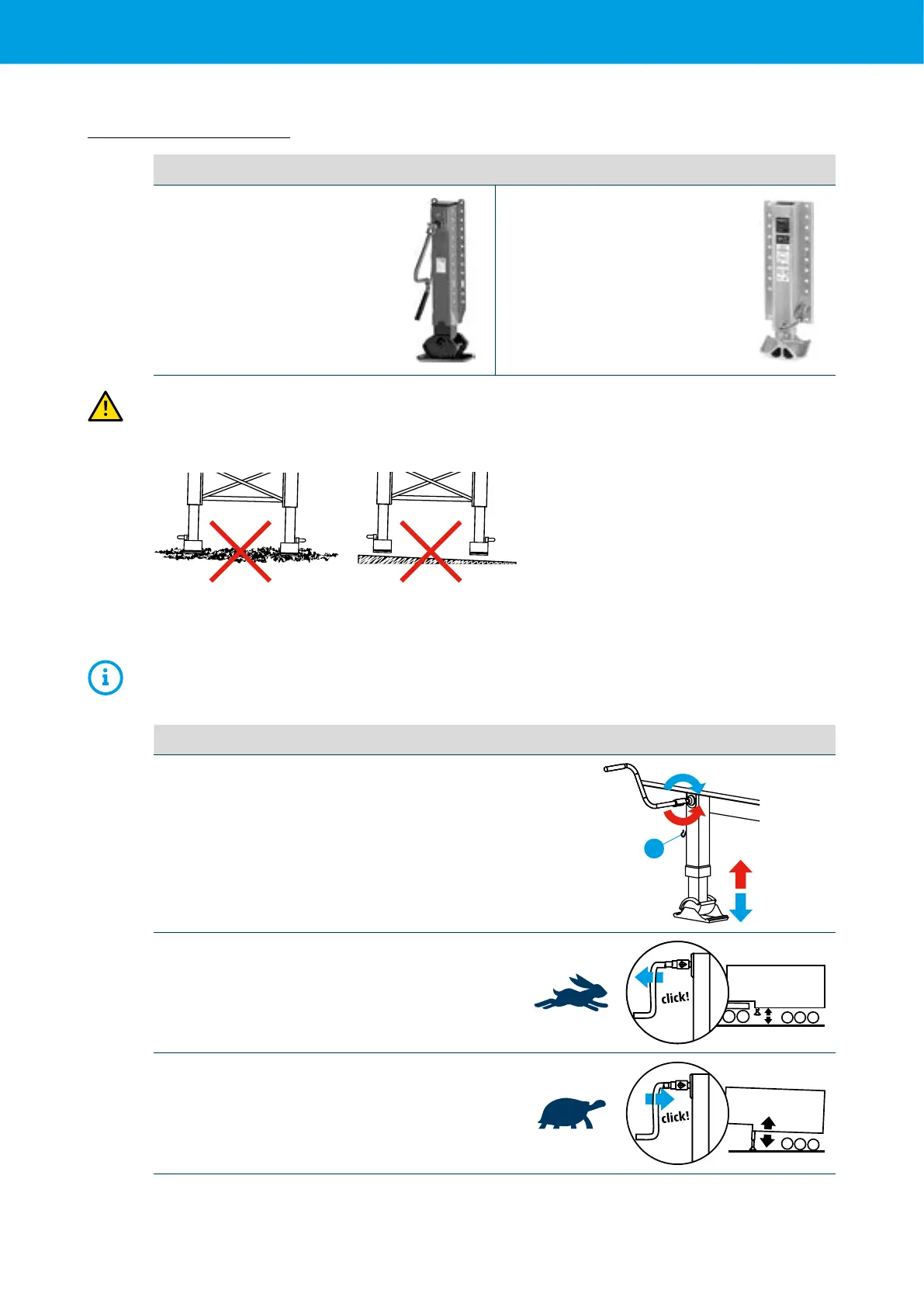 click!

click!