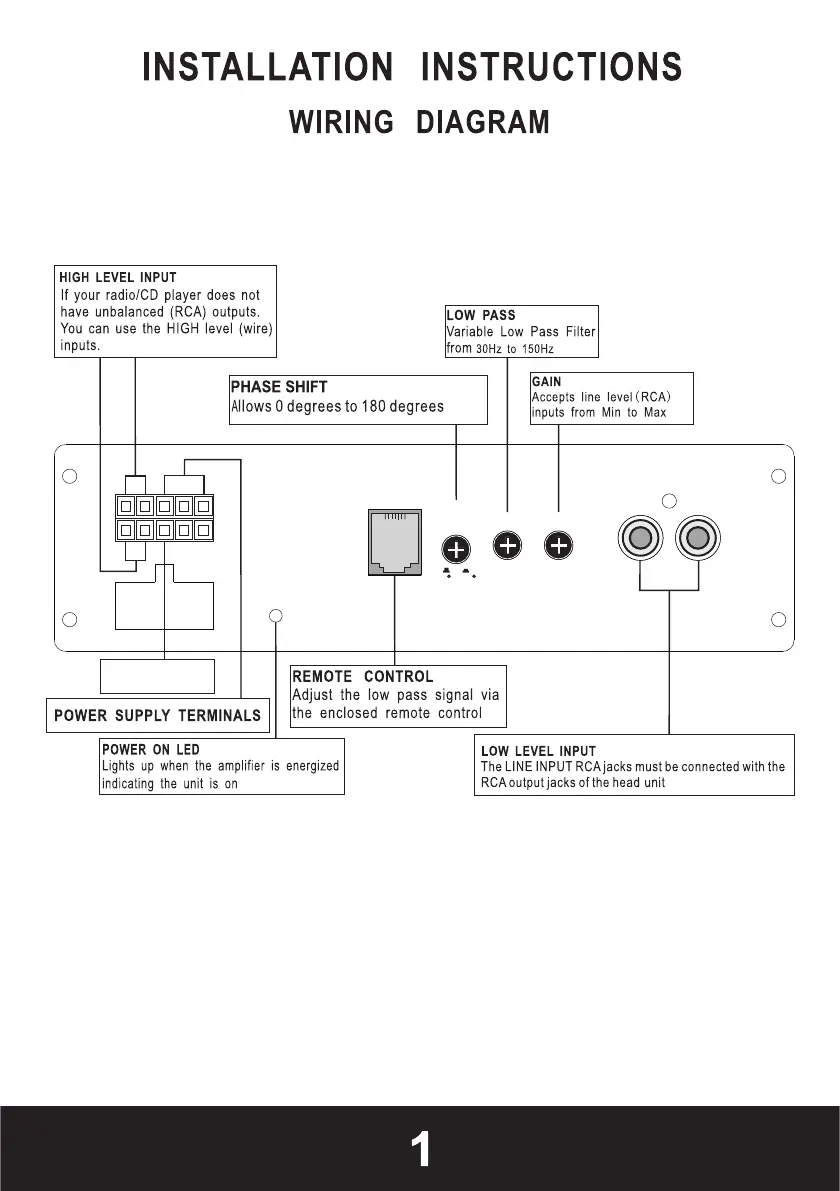 INSTALLATION INSTRUCTIONS

WIRING DIAGRAM

HIGH LEVEL INPUT
If your radio/CD player does not have unbalanced (RCA) outputs. You can use the HIGH level (wire) inputs.

LOW PASS
Variable Low Pass Filter from 30Hz to 150Hz

PHASE SHIFT
Allows 0 degrees to 180 degrees

GAIN
Accepts line level (RCA) inputs from Min to Max

REMOTE CONTROL
Adjust the low pass signal via the enclosed remote control

POWER SUPPLY TERMINALS

POWER ON LED
Lights up when the amplifier is energized indicating the unit is on

LOW LEVEL INPUT
The LINE INPUT RCA jacks must be connected with the RCA output jacks of the head unit

1