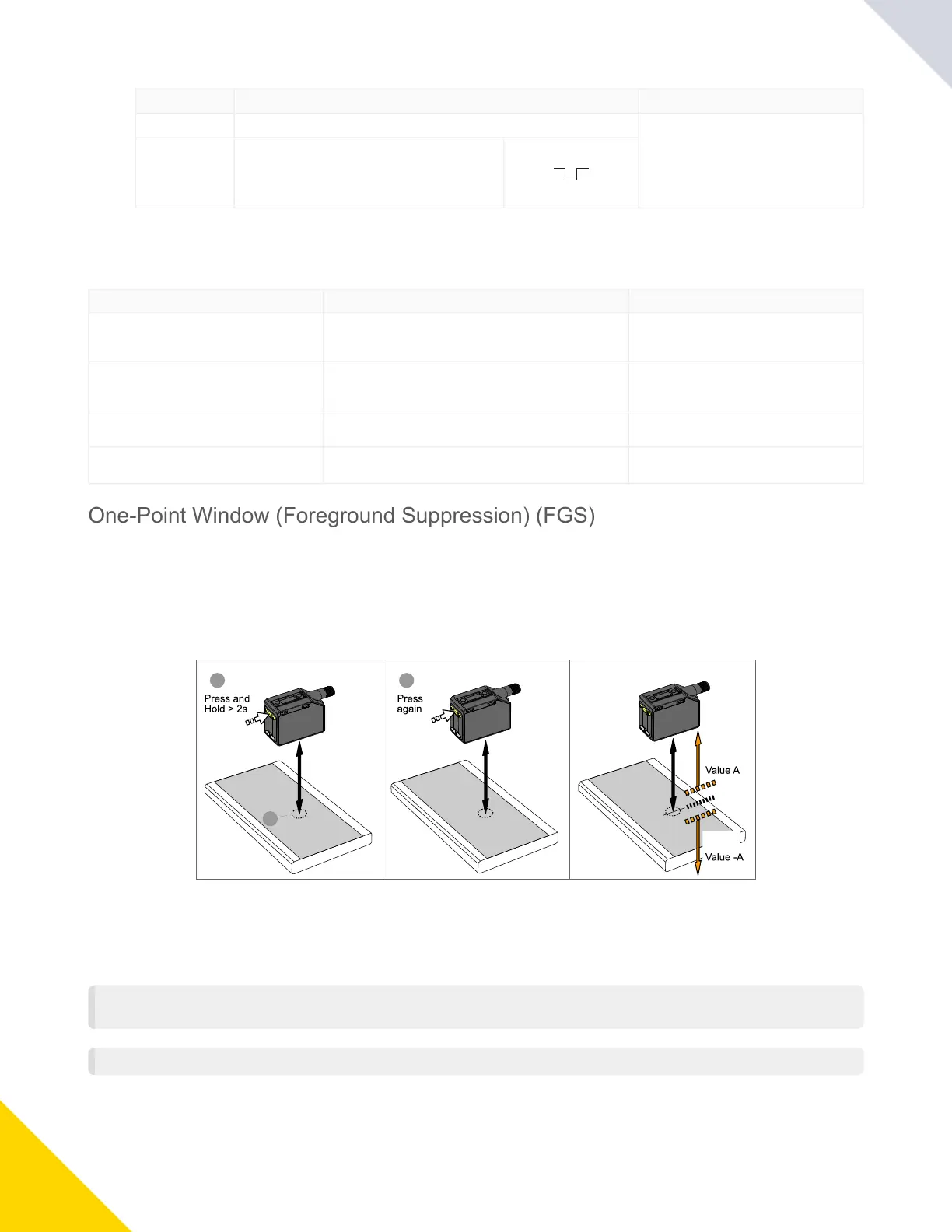 One-Point Window (Foreground Suppression) (FGS)

Press and Hold > 2s

Press again

Value A

Value -A