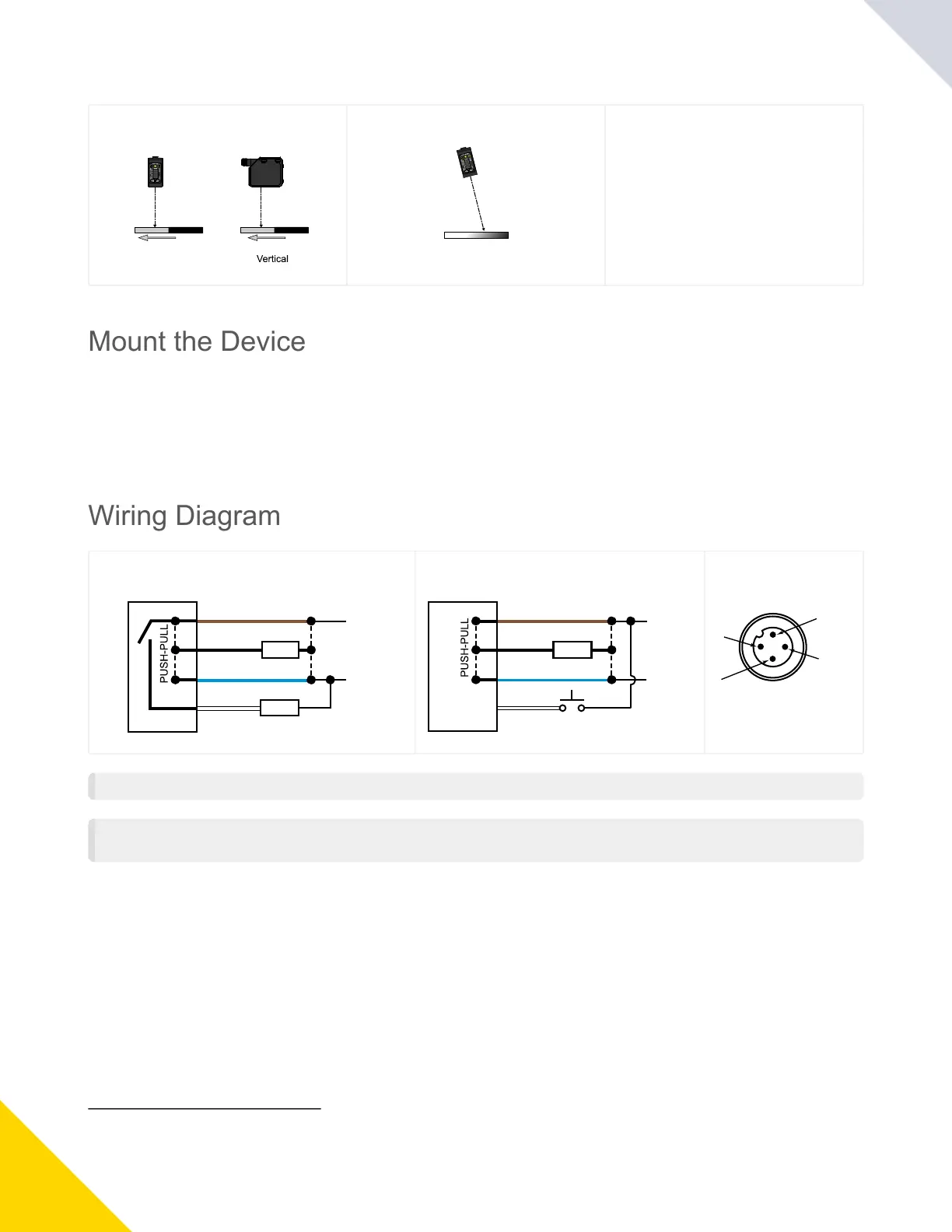 Vertical

Mount the Device

Wiring Diagram

PUSH-PULL

PUSH-PULL