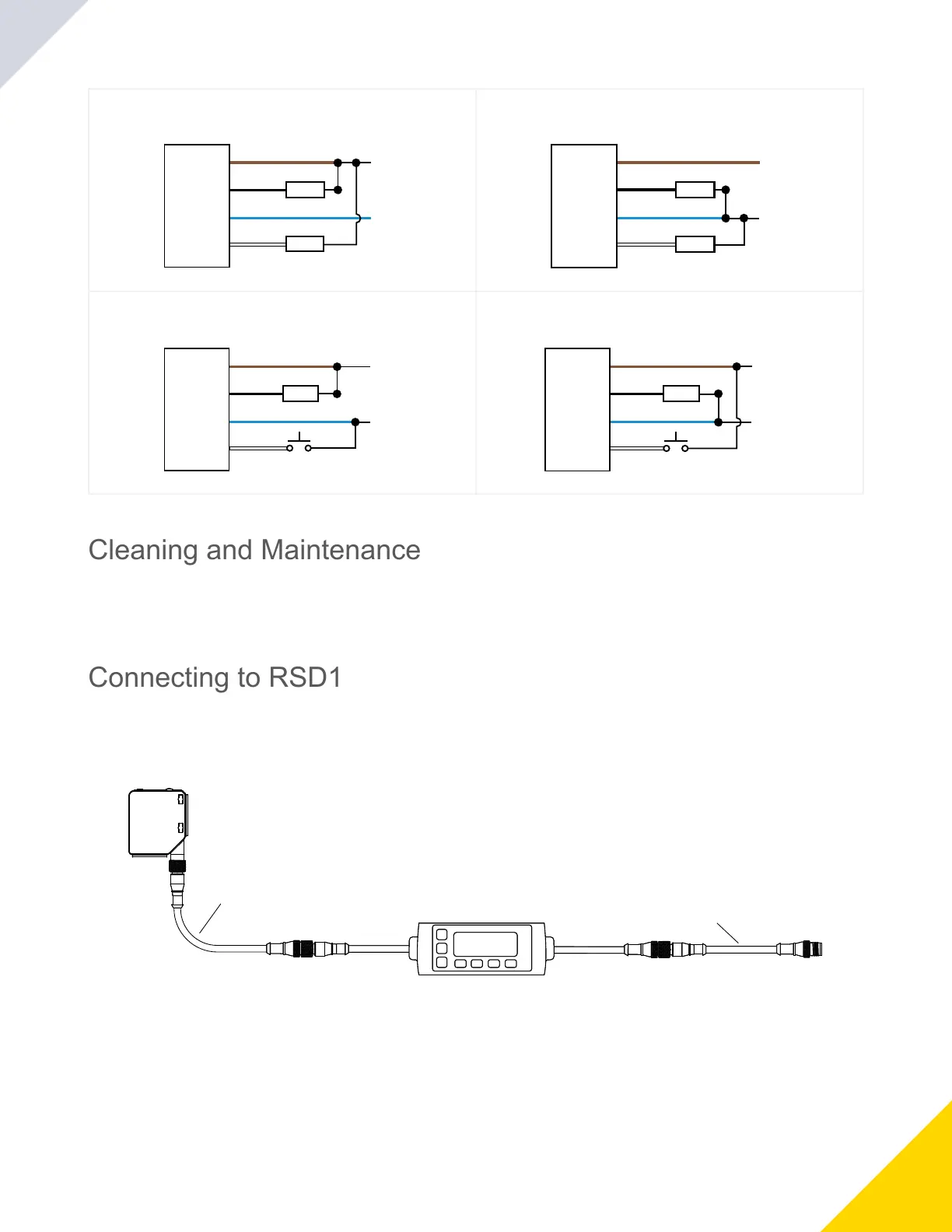 Cleaning and Maintenance

Connecting to RSD1