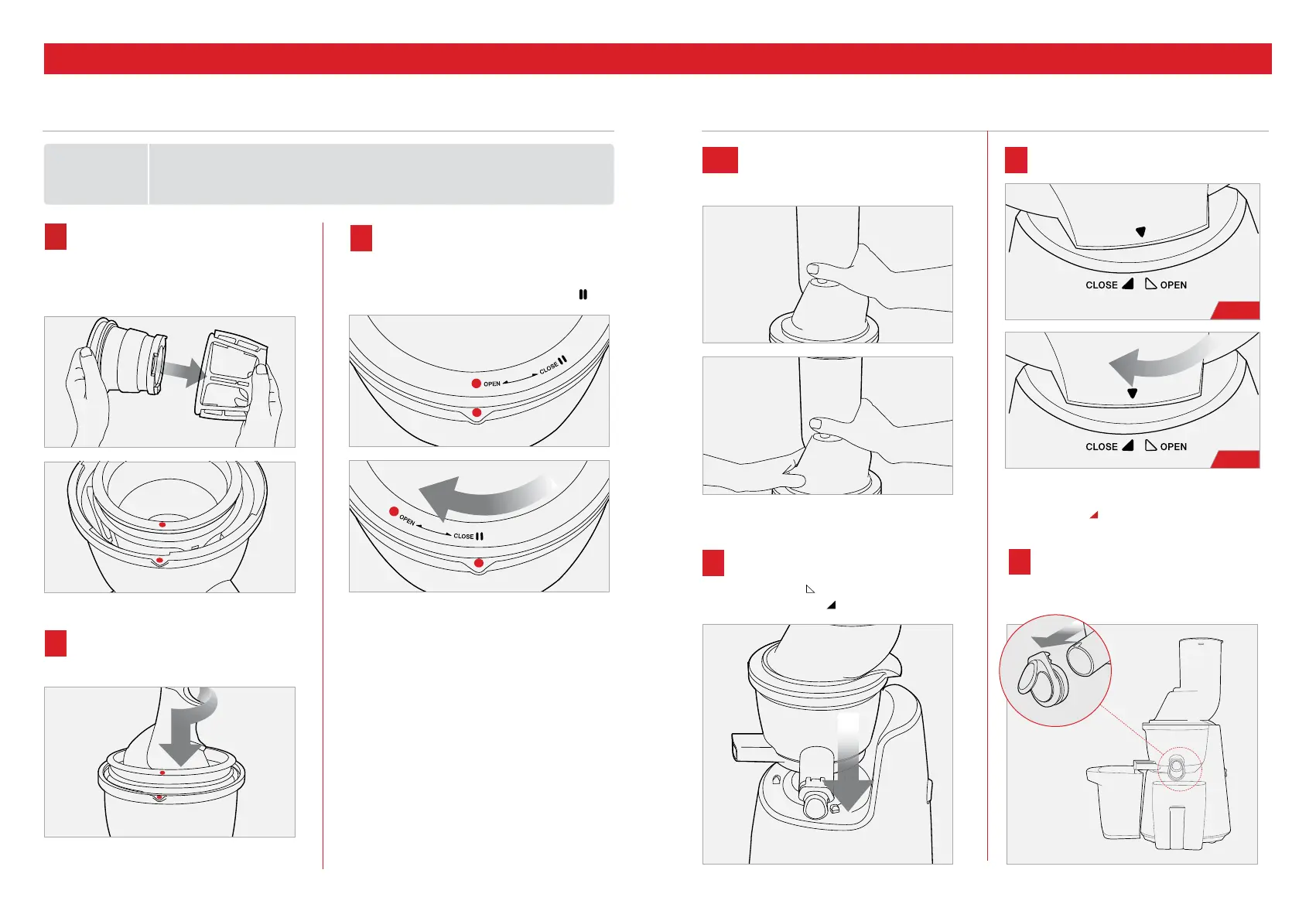 OPEN

CLOSE

OPEN

CLOSE

CLOSE OPEN

CLOSE OPEN