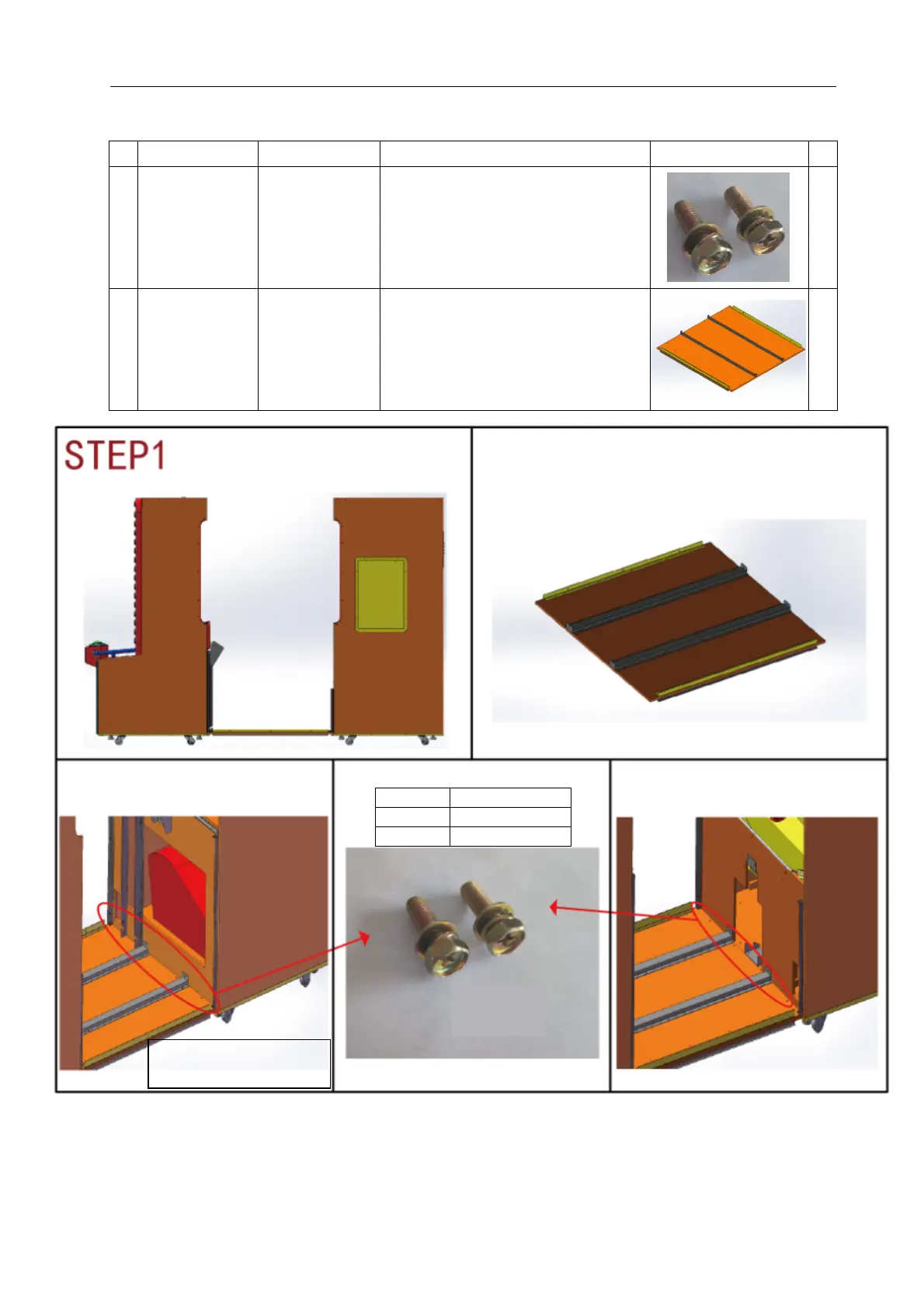 STEP1