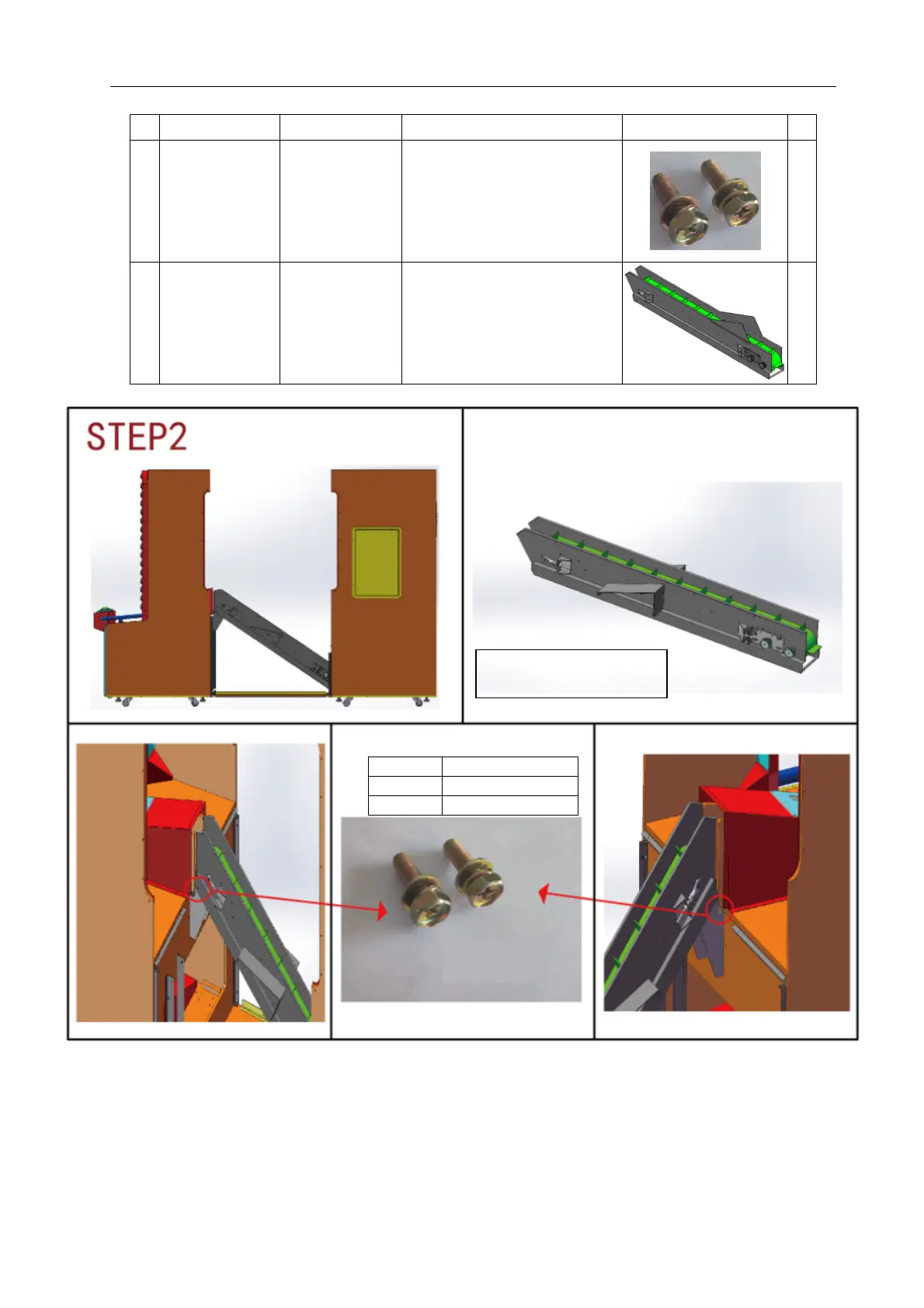 STEP2