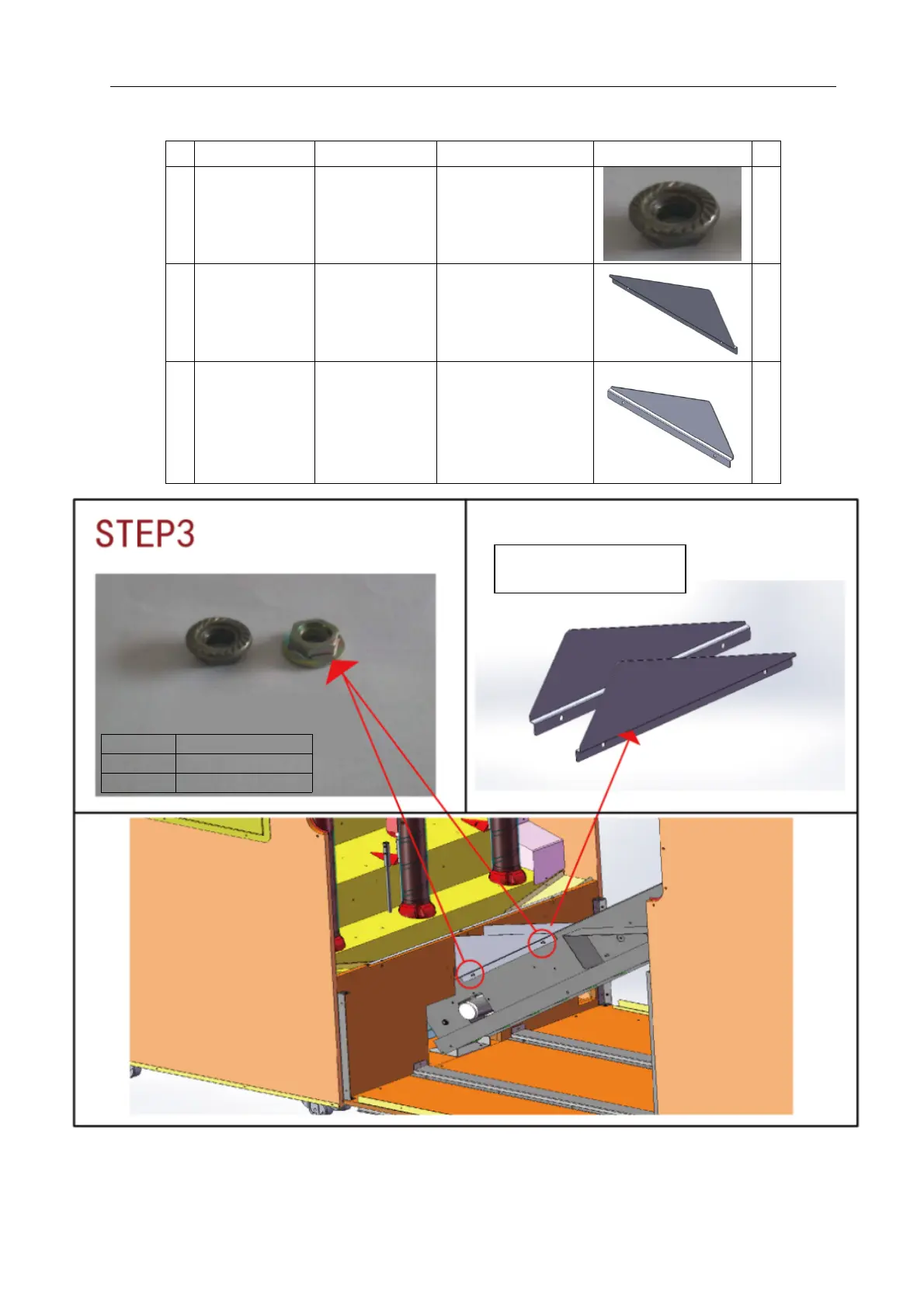 STEP3