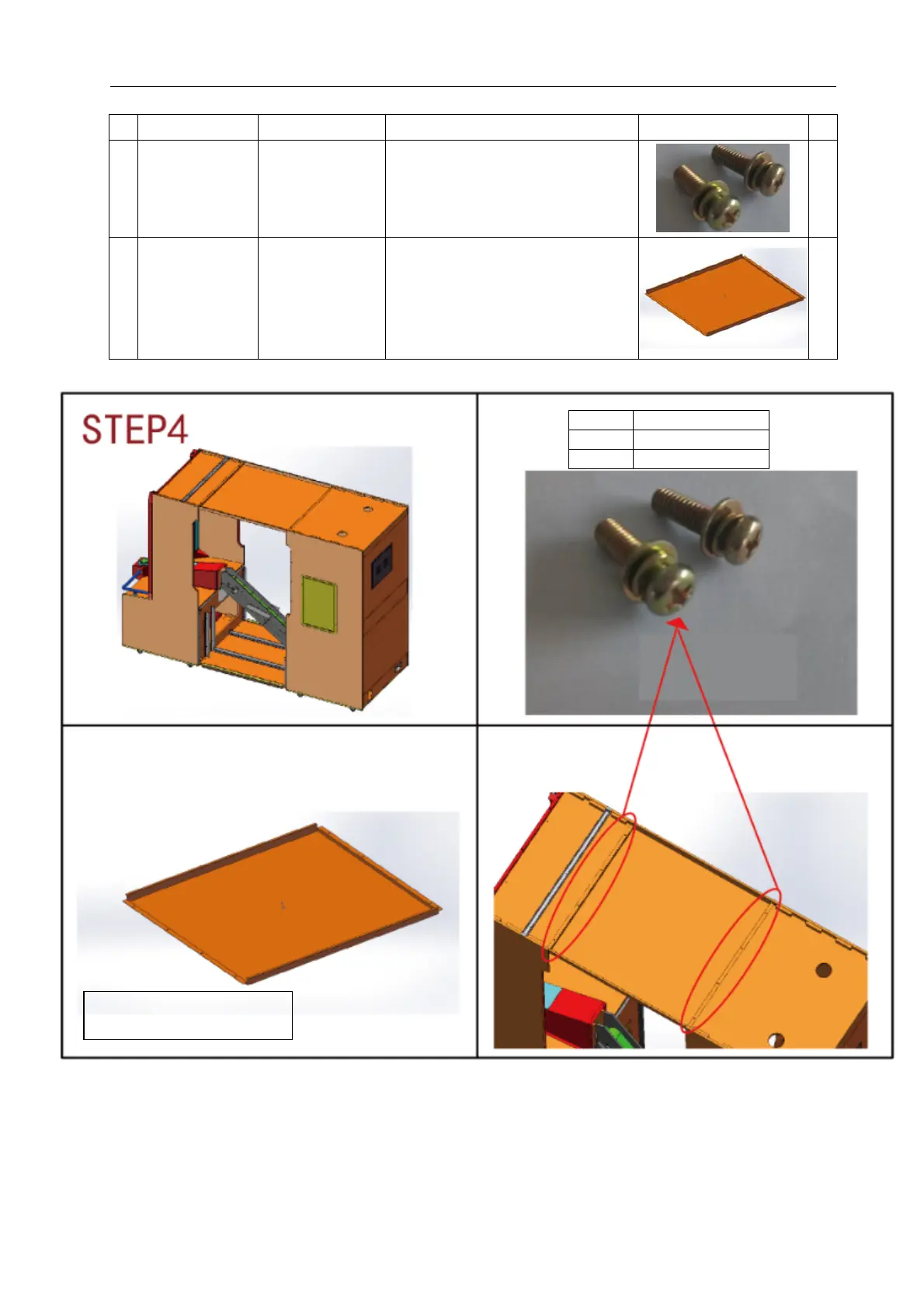 STEP4