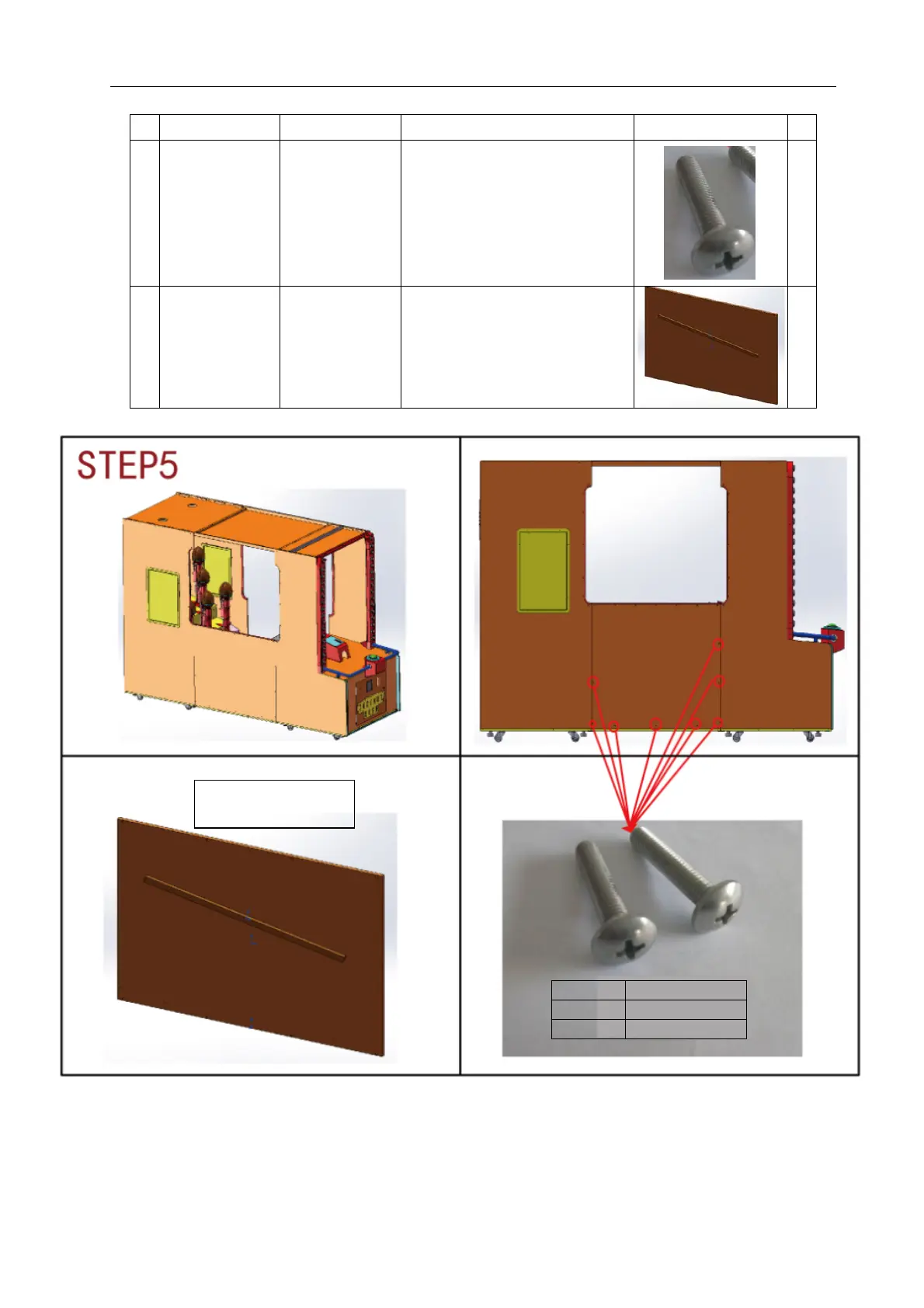 STEP5