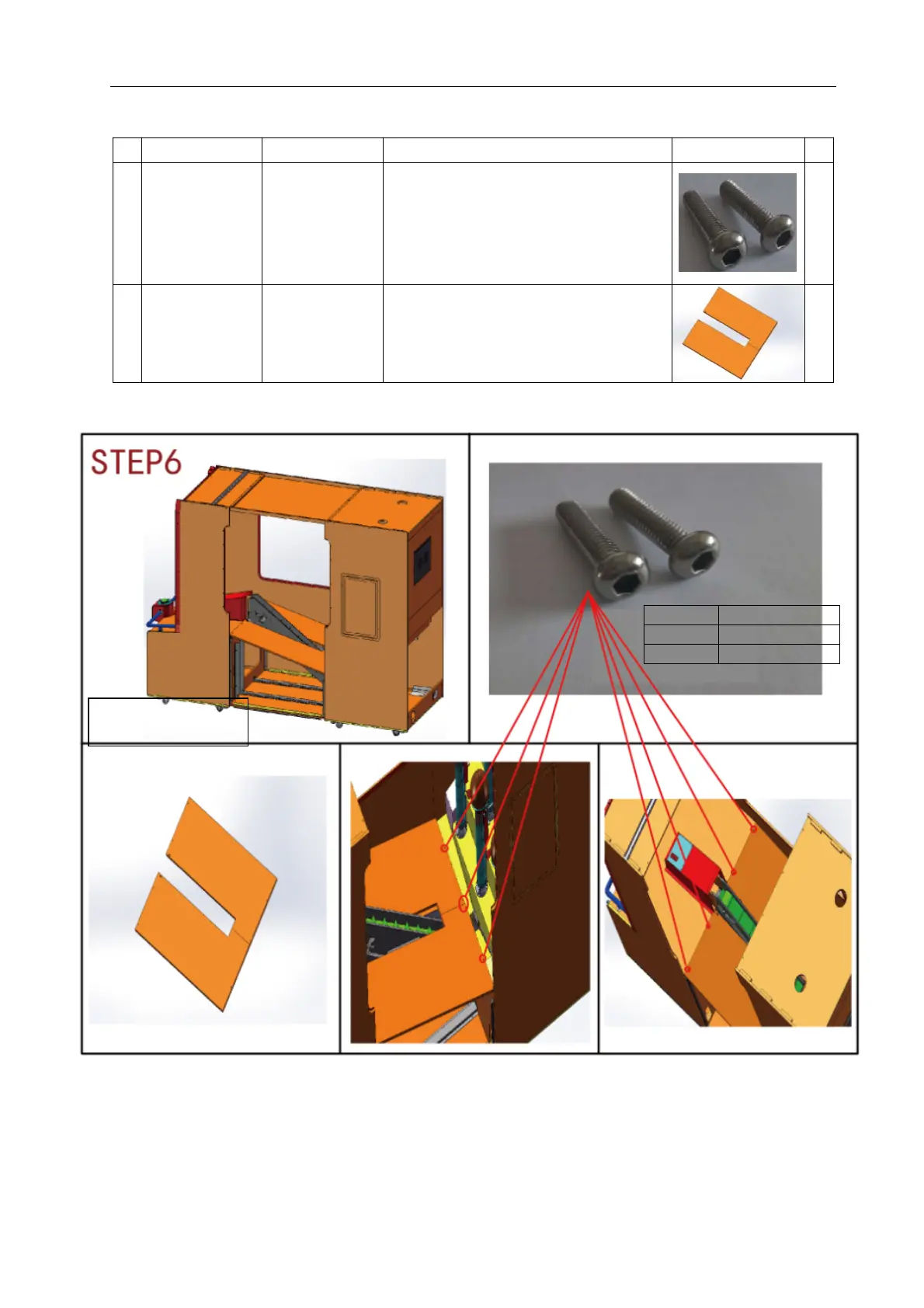 STEP6