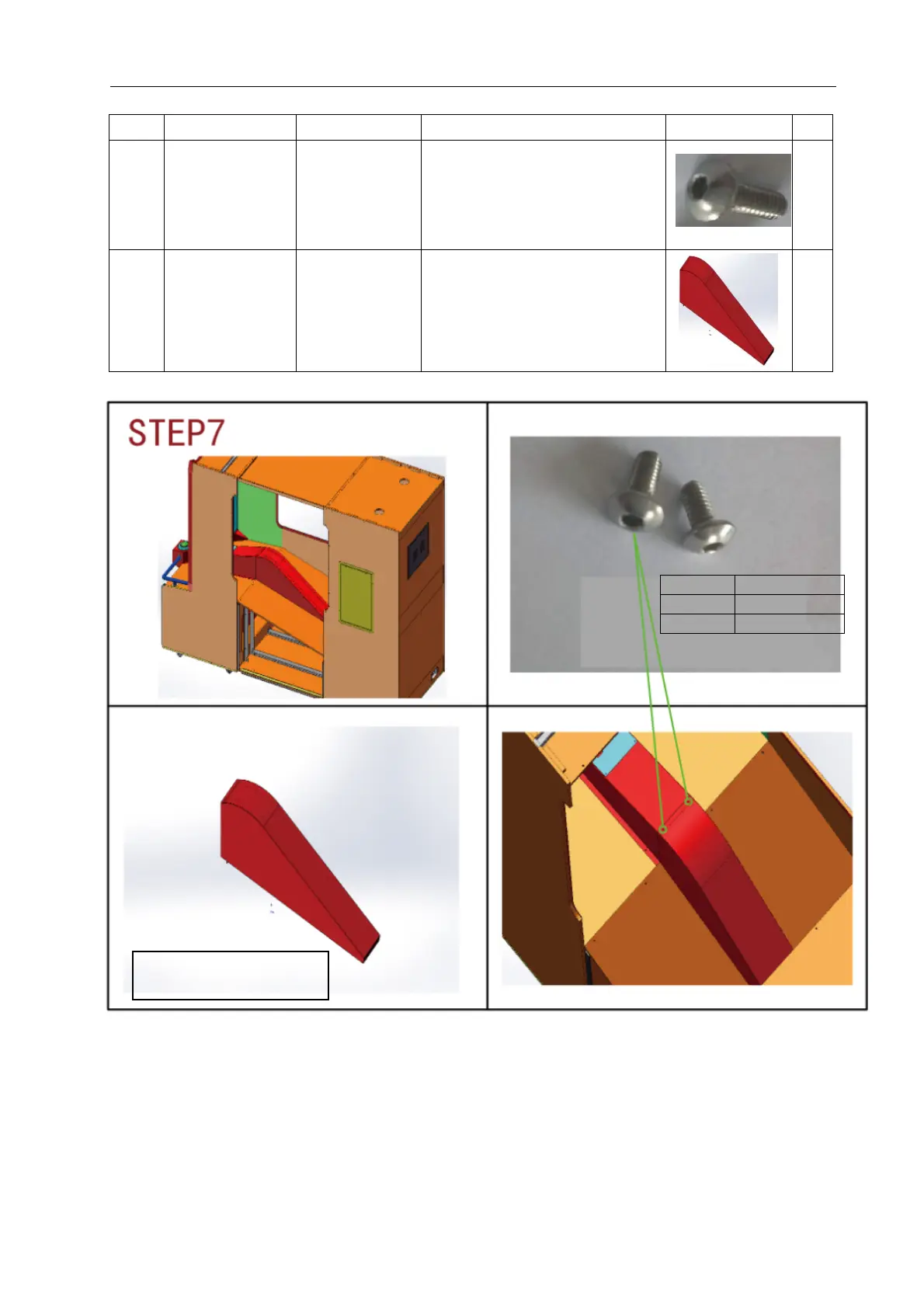 STEP7