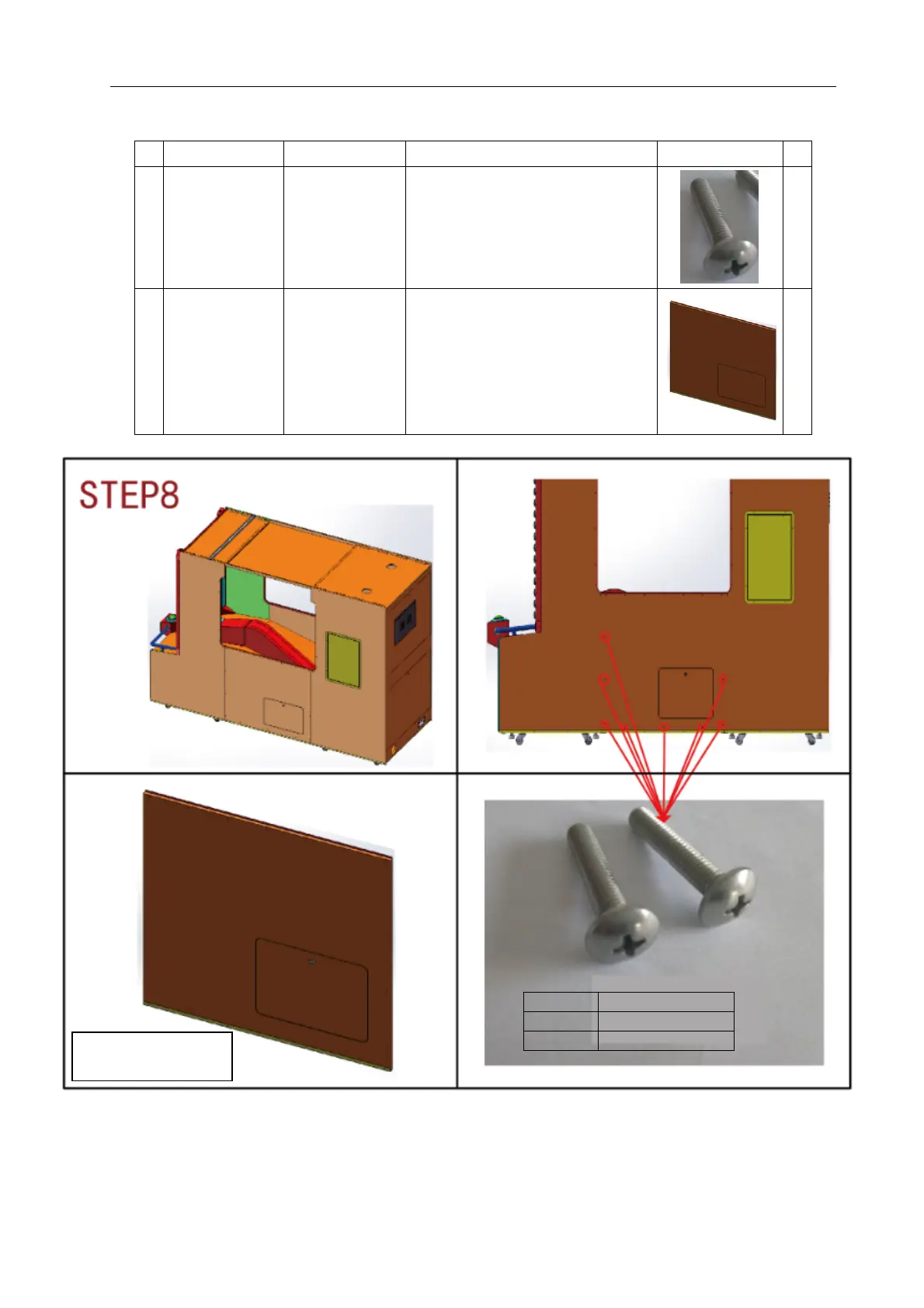 STEP8