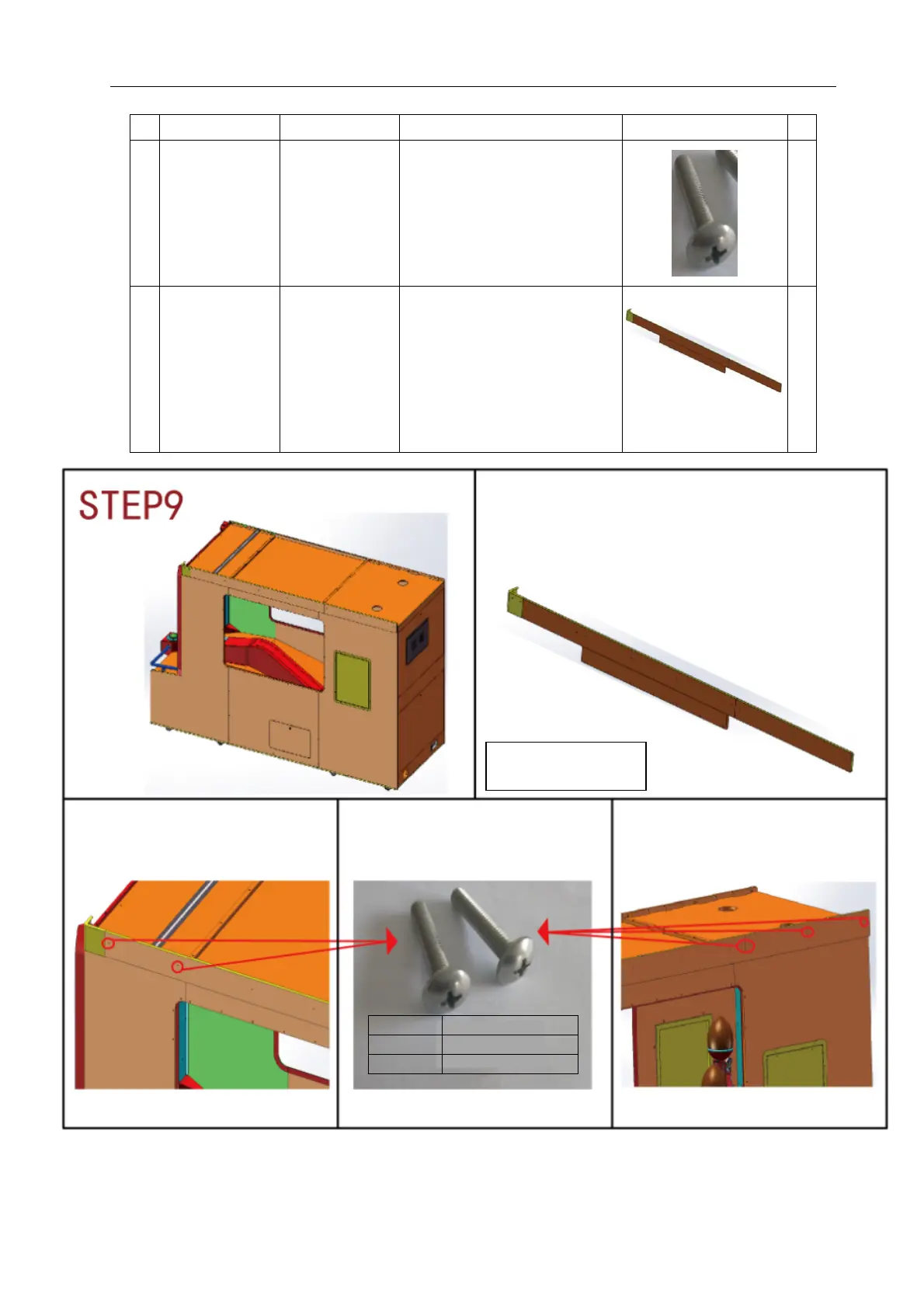 STEP9