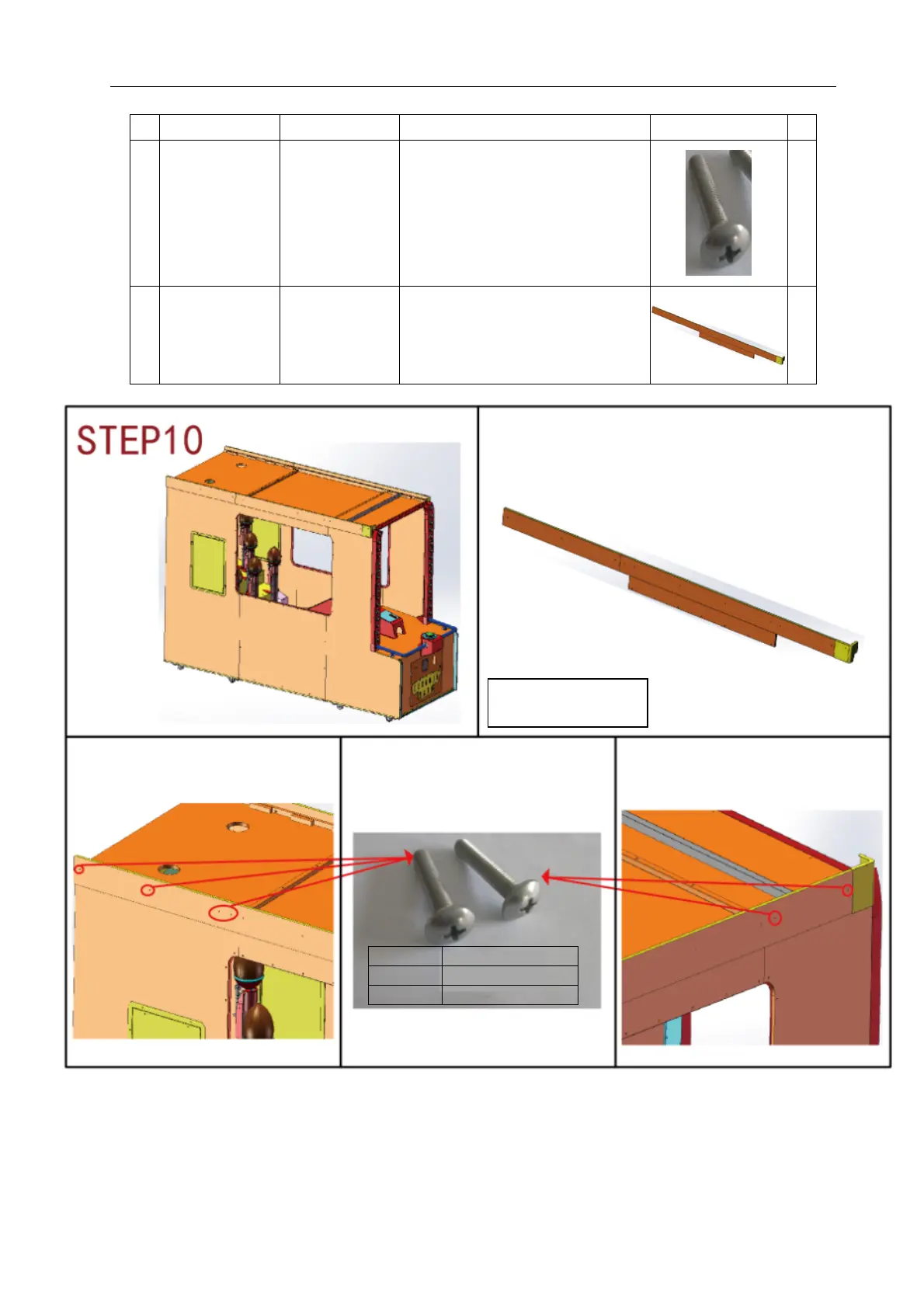 STEP10