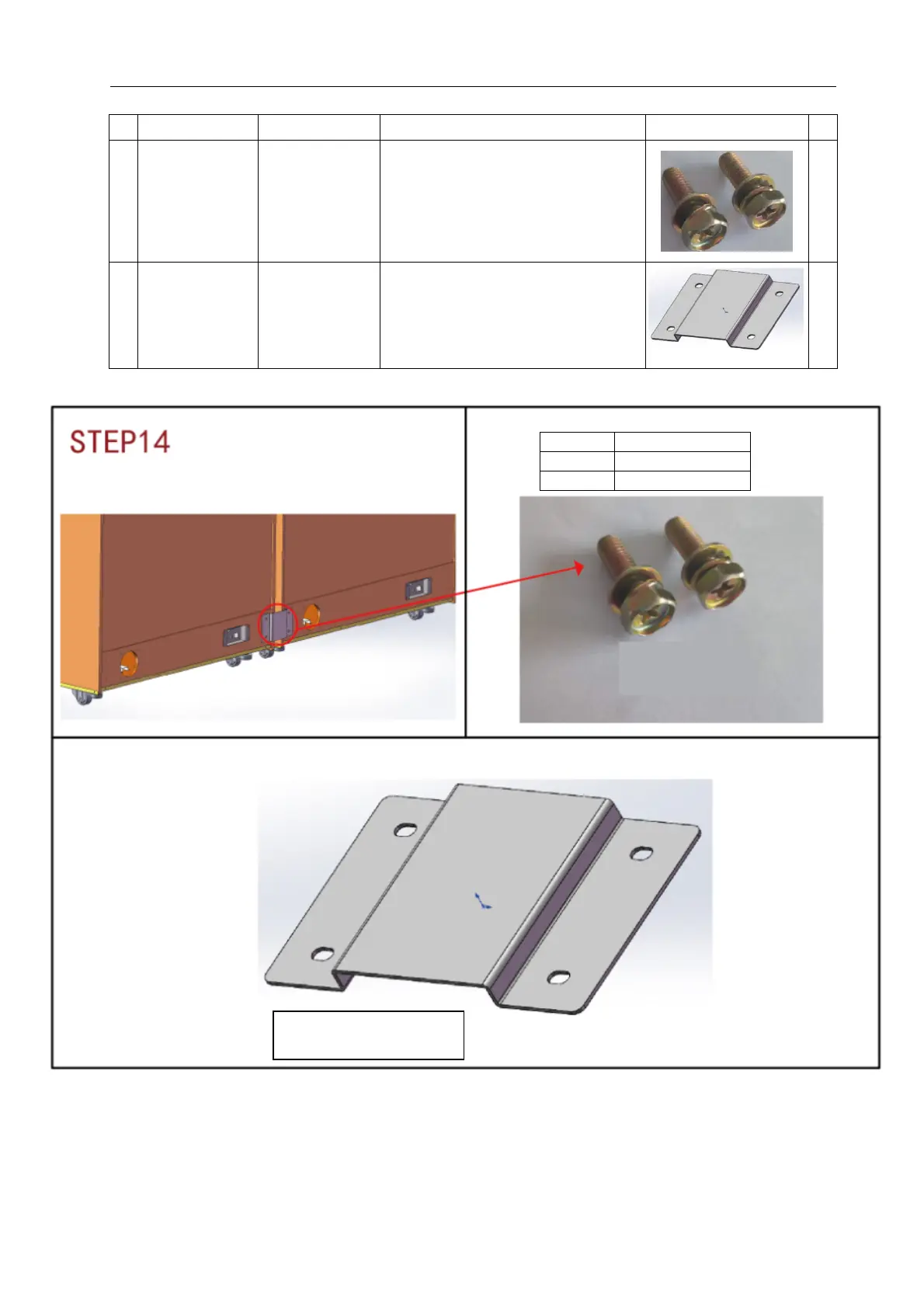 STEP14