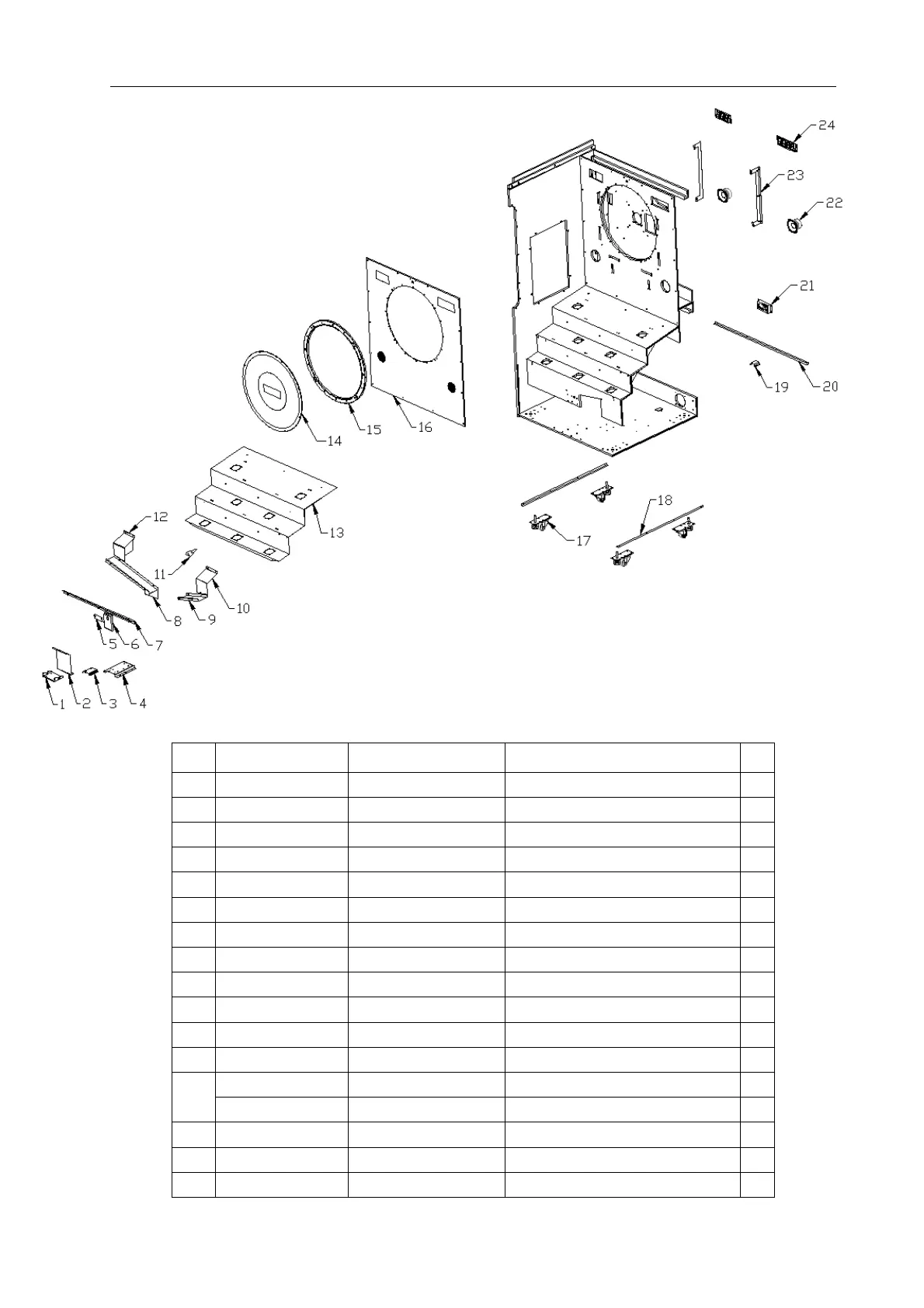 24
23
22
21
20
19
18
17
16
15
14
13
12
11
10
9
8
7
6
5
4
3
2
1