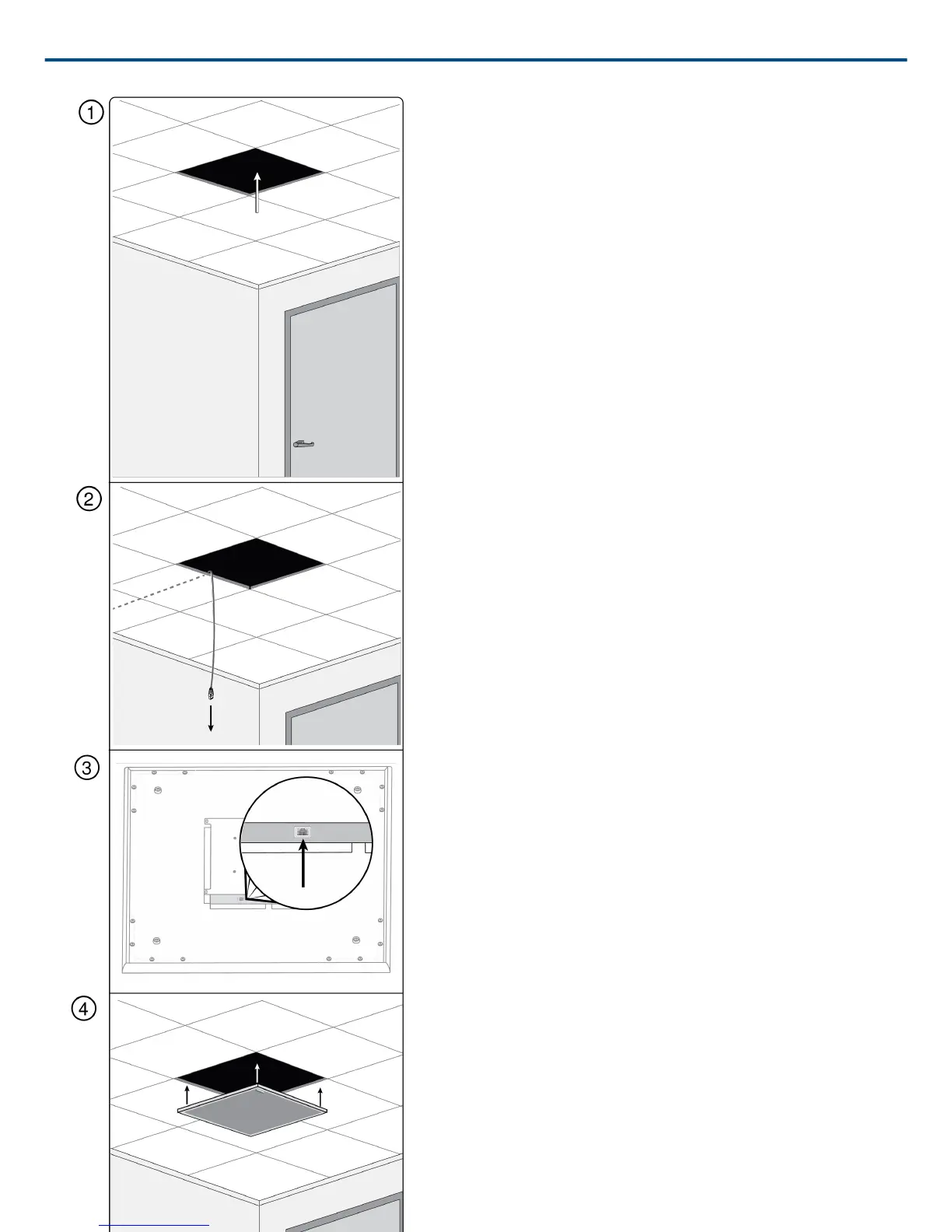 ①

②

③

④