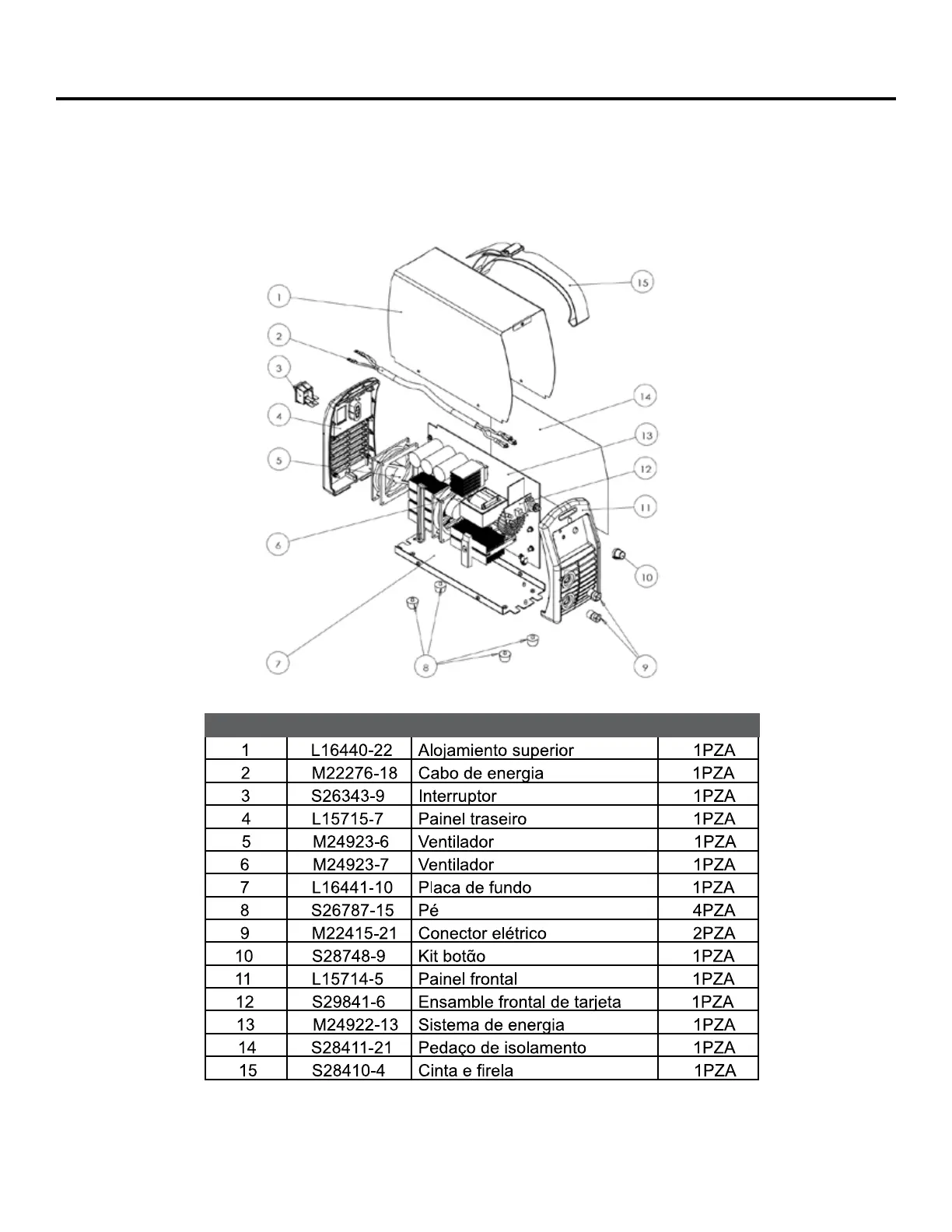 1
2
3
4
5
6
7
8
9
10
11
12
13
14
15

| | | | |
|---|---|---|---|
| 1 | L16440-22 | Alojamiento superior | 1PZA |
| 2 | M22276-18 | Cabo de energia | 1PZA |
| 3 | S26343-9 | Interruptor | 1PZA |
| 4 | L15715-7 | Painel traseiro | 1PZA |
| 5 | M24923-6 | Ventilador | 1PZA |
| 6 | M24923-7 | Ventilador | 1PZA |
| 7 | L16441-10 | Placa de fundo | 1PZA |
| 8 | S26787-15 | Pé | 4PZA |
| 9 | M22415-21 | Conector elétrico | 2PZA |
| 10 | S28748-9 | Kit botão | 1PZA |
| 11 | L15714-5 | Painel frontal | 1PZA |
| 12 | S29841-6 | Ensamble frontal de tarjeta | 1PZA |
| 13 | M24922-13 | Sistema de energia | 1PZA |
| 14 | S28411-21 | Pedaço de isolamento | 1PZA |
| 15 | S28410-4 | Cinta e firela | 1PZA |