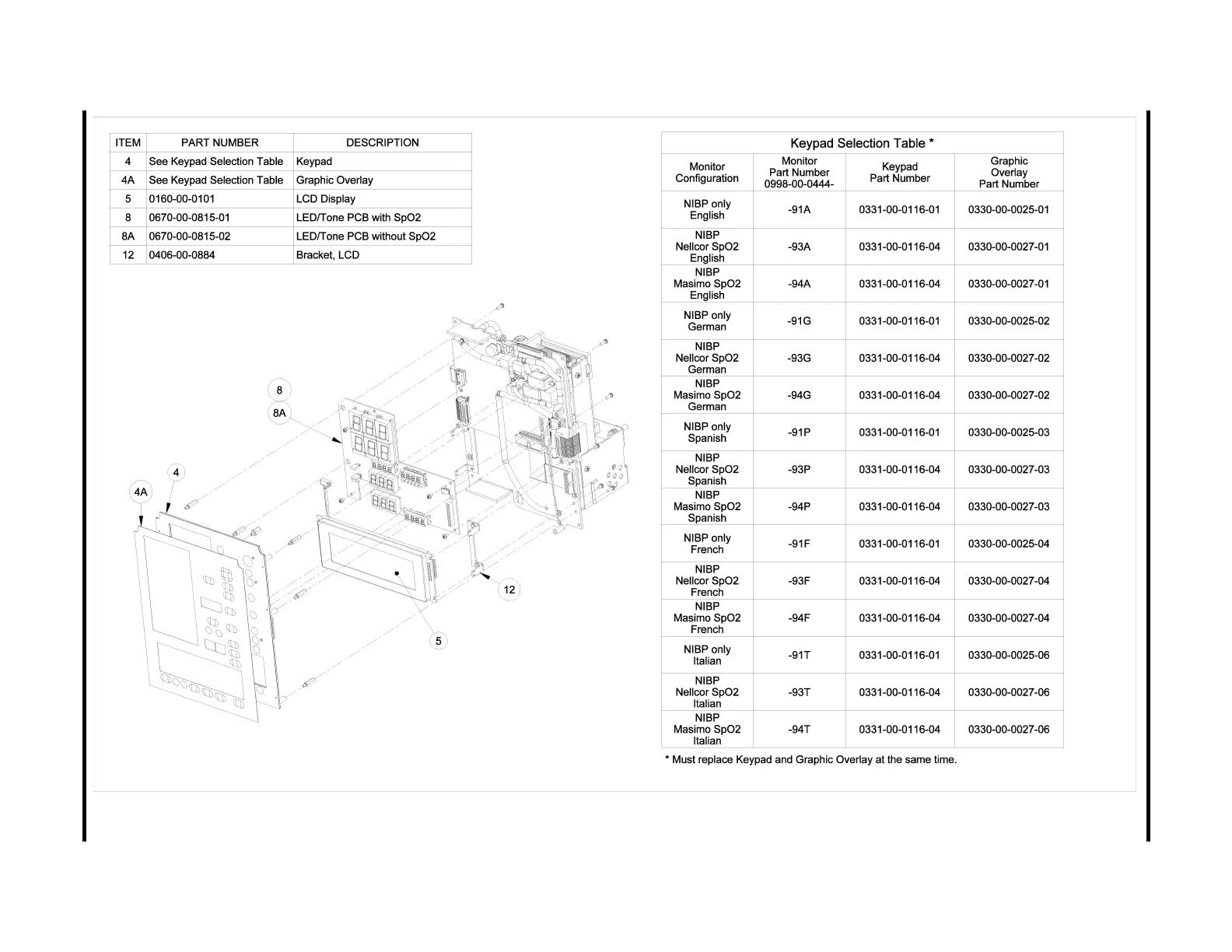 | ITEM | PART NUMBER | DESCRIPTION |
|---|---|---|
| 4 | See Keypad Selection Table | Keypad |
| 4A | See Keypad Selection Table | Graphic Overlay |
| 5 | 0160-00-0101 | LCD Display |
| 8 | 0670-00-0815-01 | LED/Tone PCB with SpO2 |
| 8A | 0670-00-0815-02 | LED/Tone PCB without SpO2 |
| 12 | 0406-00-0884 | Bracket, LCD |

8
8A
4
4A
12
5

Keypad Selection Table *

| Monitor Configuration | Monitor Part Number 0998-00-0444- | Keypad Part Number | Graphic Overlay Part Number |
|---|---|---|---|
| NIBP only English | -91A | 0331-00-0116-01 | 0330-00-0025-01 |
| NIBP Nellcor SpO2 English | -93A | 0331-00-0116-04 | 0330-00-0027-01 |
| NIBP Masimo SpO2 English | -94A | 0331-00-0116-04 | 0330-00-0027-01 |
| NIBP only German | -91G | 0331-00-0116-01 | 0330-00-0025-02 |
| NIBP Nellcor SpO2 German | -93G | 0331-00-0116-04 | 0330-00-0027-02 |
| NIBP Masimo SpO2 German | -94G | 0331-00-0116-04 | 0330-00-0027-02 |
| NIBP only Spanish | -91P | 0331-00-0116-01 | 0330-00-0025-03 |
| NIBP Nellcor SpO2 Spanish | -93P | 0331-00-0116-04 | 0330-00-0027-03 |
| NIBP Masimo SpO2 Spanish | -94P | 0331-00-0116-04 | 0330-00-0027-03 |
| NIBP only French | -91F | 0331-00-0116-01 | 0330-00-0025-04 |
| NIBP Nellcor SpO2 French | -93F | 0331-00-0116-04 | 0330-00-0027-04 |
| NIBP Masimo SpO2 French | -94F | 0331-00-0116-04 | 0330-00-0027-04 |
| NIBP only Italian | -91T | 0331-00-0116-01 | 0330-00-0025-06 |
| NIBP Nellcor SpO2 Italian | -93T | 0331-00-0116-04 | 0330-00-0027-06 |
| NIBP Masimo SpO2 Italian | -94T | 0331-00-0116-04 | 0330-00-0027-06 |

* Must replace Keypad and Graphic Overlay at the same time.