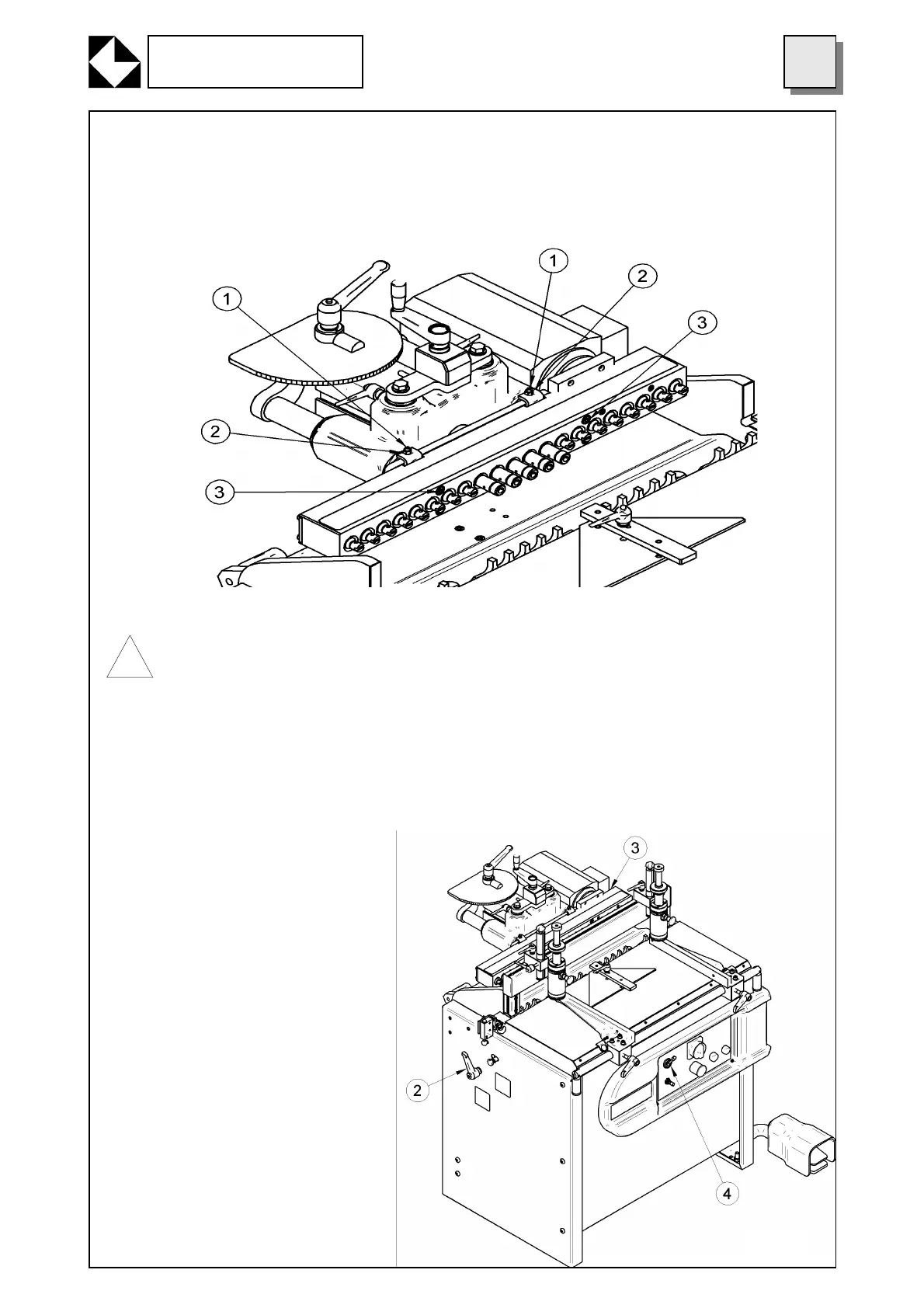 1
2
3
1
2
3

3
2
4