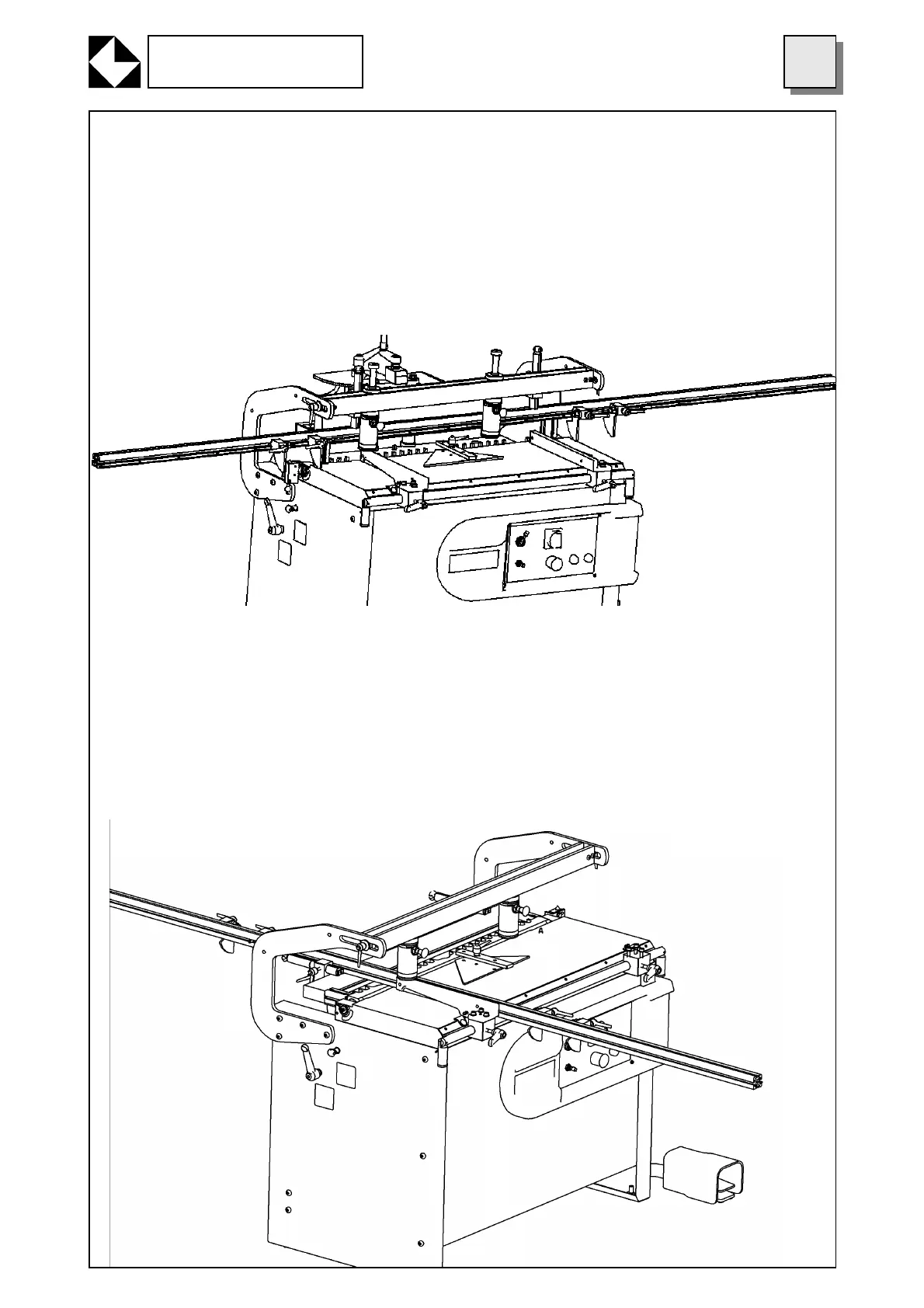 A