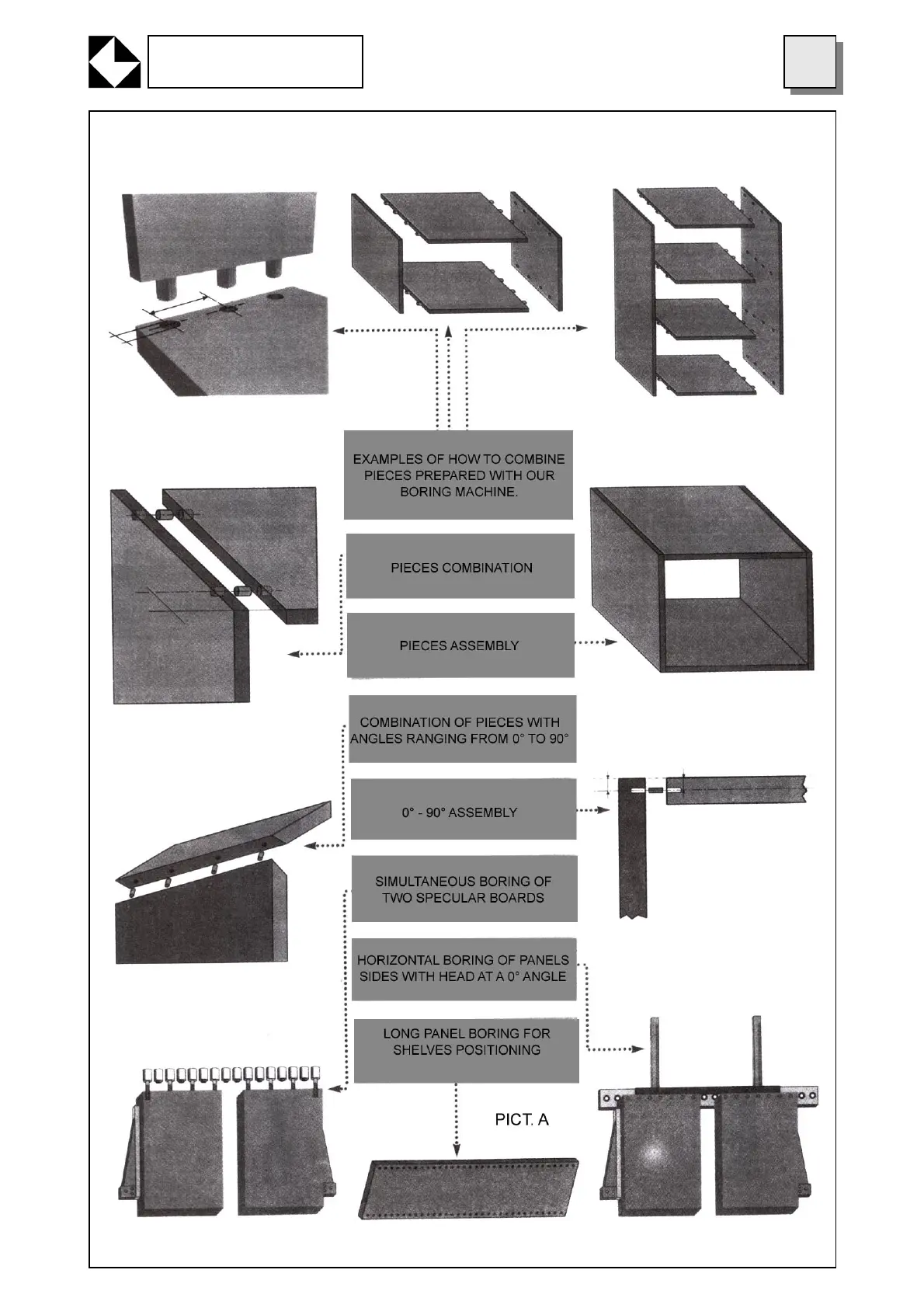 EXAMPLES OF HOW TO COMBINE PIECES PREPARED WITH OUR BORING MACHINE.

PIECES COMBINATION

PIECES ASSEMBLY

COMBINATION OF PIECES WITH ANGLES RANGING FROM 0° TO 90°

0° - 90° ASSEMBLY

SIMULTANEOUS BORING OF TWO SPECULAR BOARDS

HORIZONTAL BORING OF PANELS SIDES WITH HEAD AT A 0° ANGLE

LONG PANEL BORING FOR SHELVES POSITIONING

PICT. A