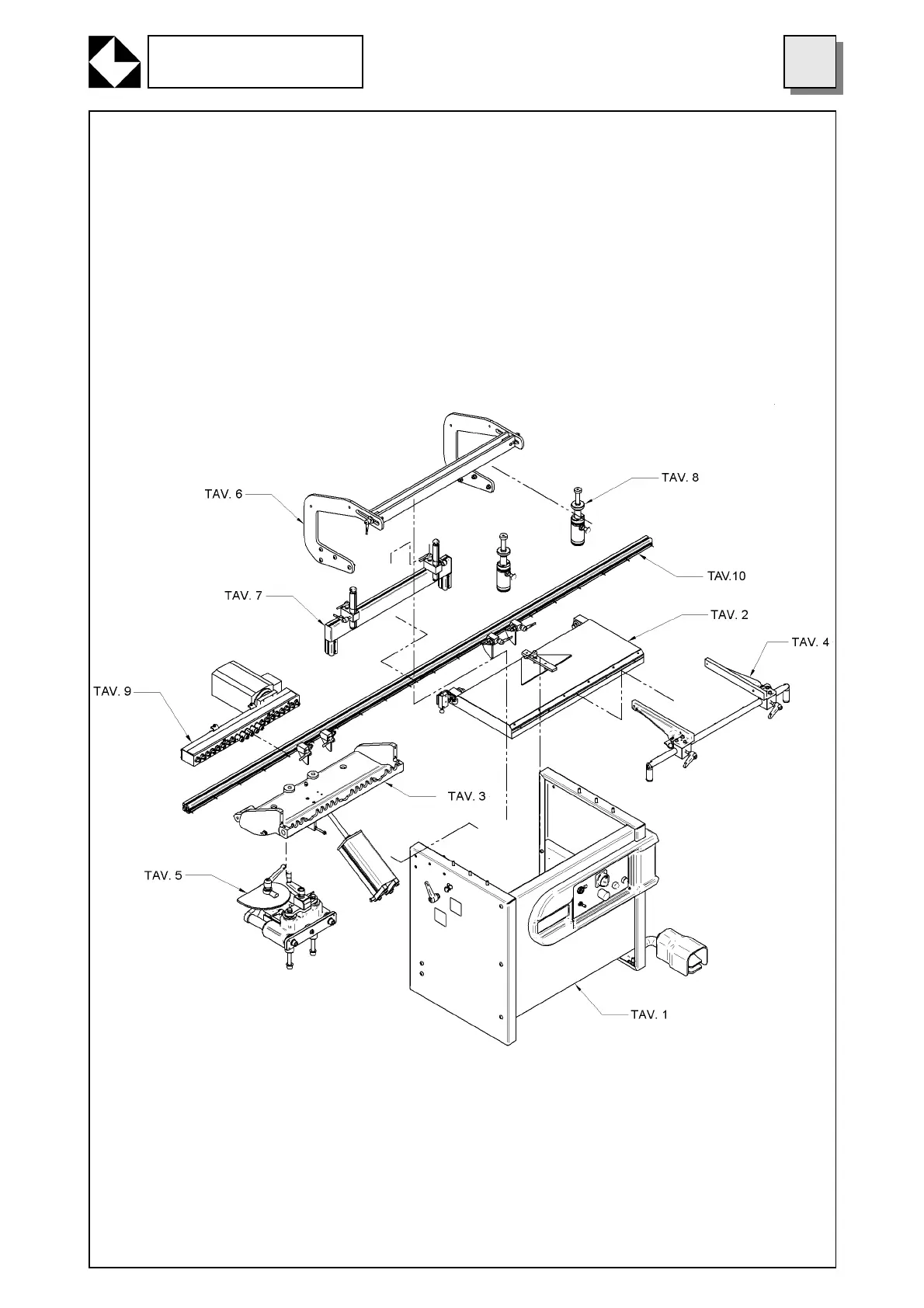 TAV. 6

TAV. 8

TAV.10

TAV. 7

TAV. 2

TAV. 4

TAV. 9

TAV. 3

TAV. 5

TAV. 1