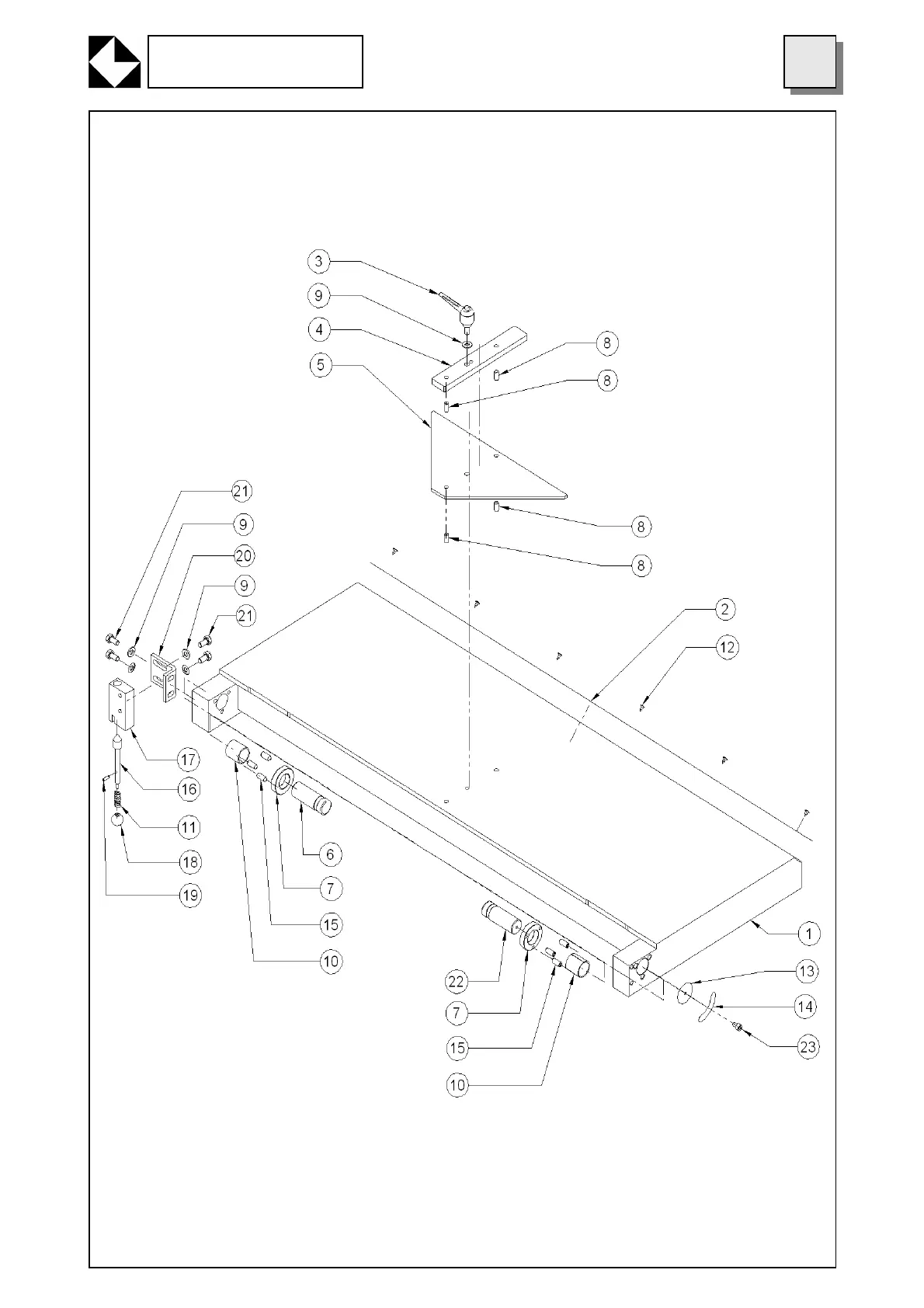 3
9
4
5
8
8
8
8
21
9
20
9
21
2
12
17
16
11
18
19
6
7
15
10
1
13
14
23
22
7
15
10