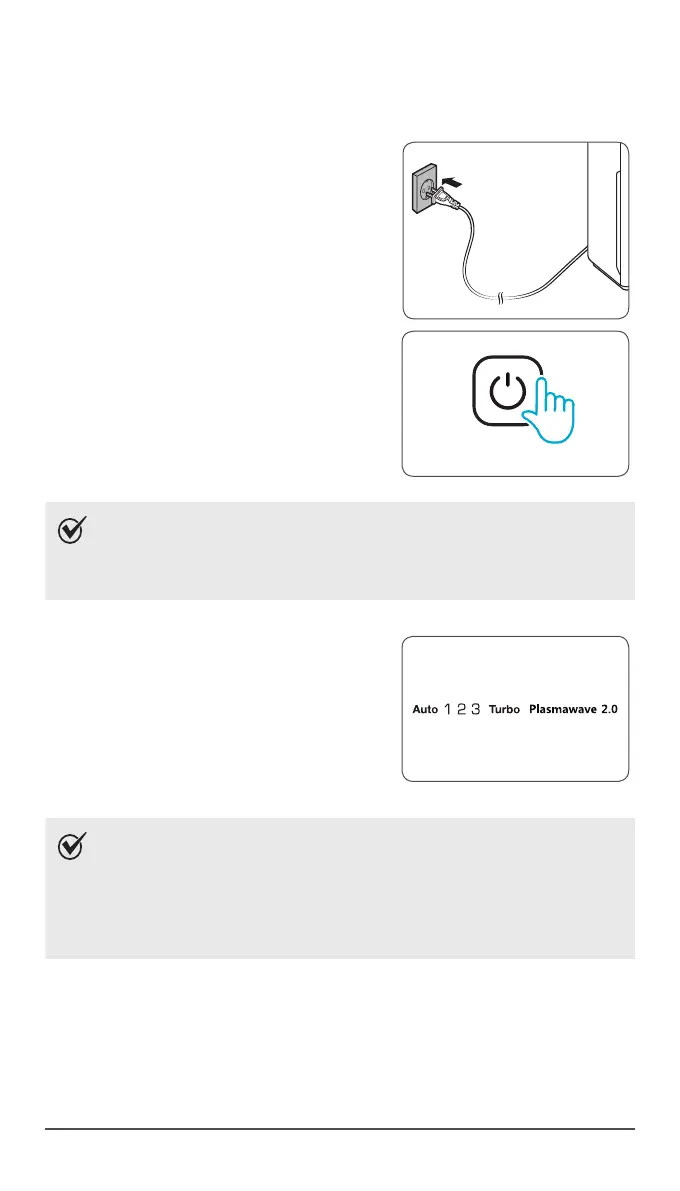 Auto 1 2 3 Turbo Plasmawave 2.0