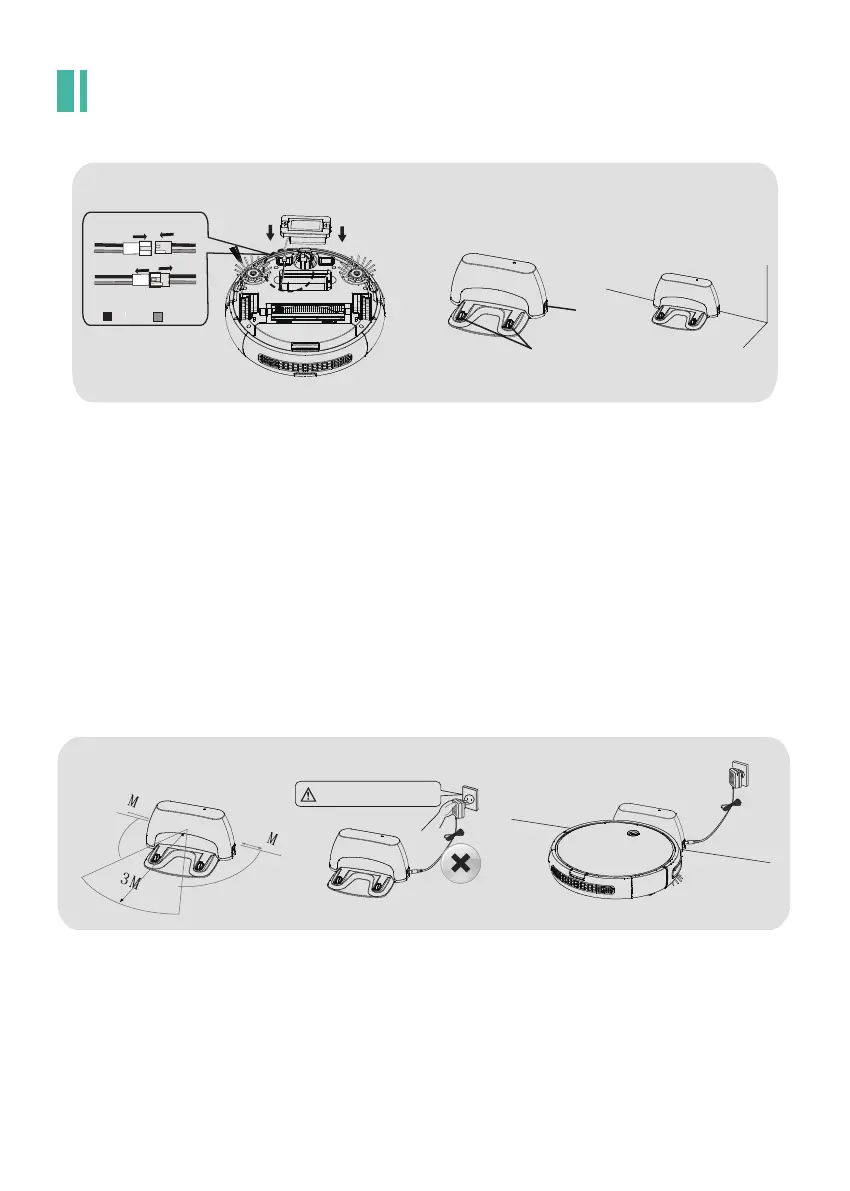 M

M

3 M