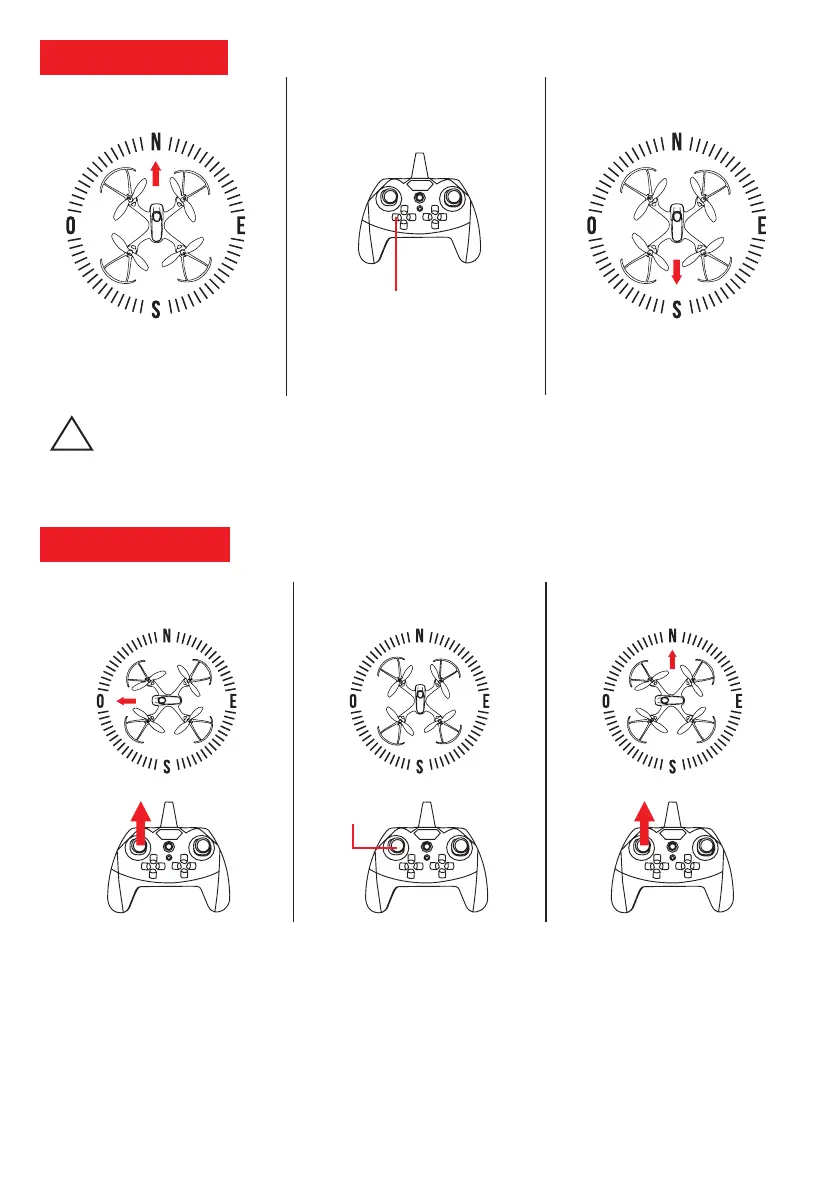 N
O
E
S

N
O
E
S

N
O
E
S

N
O
E
S

N
O
E
S