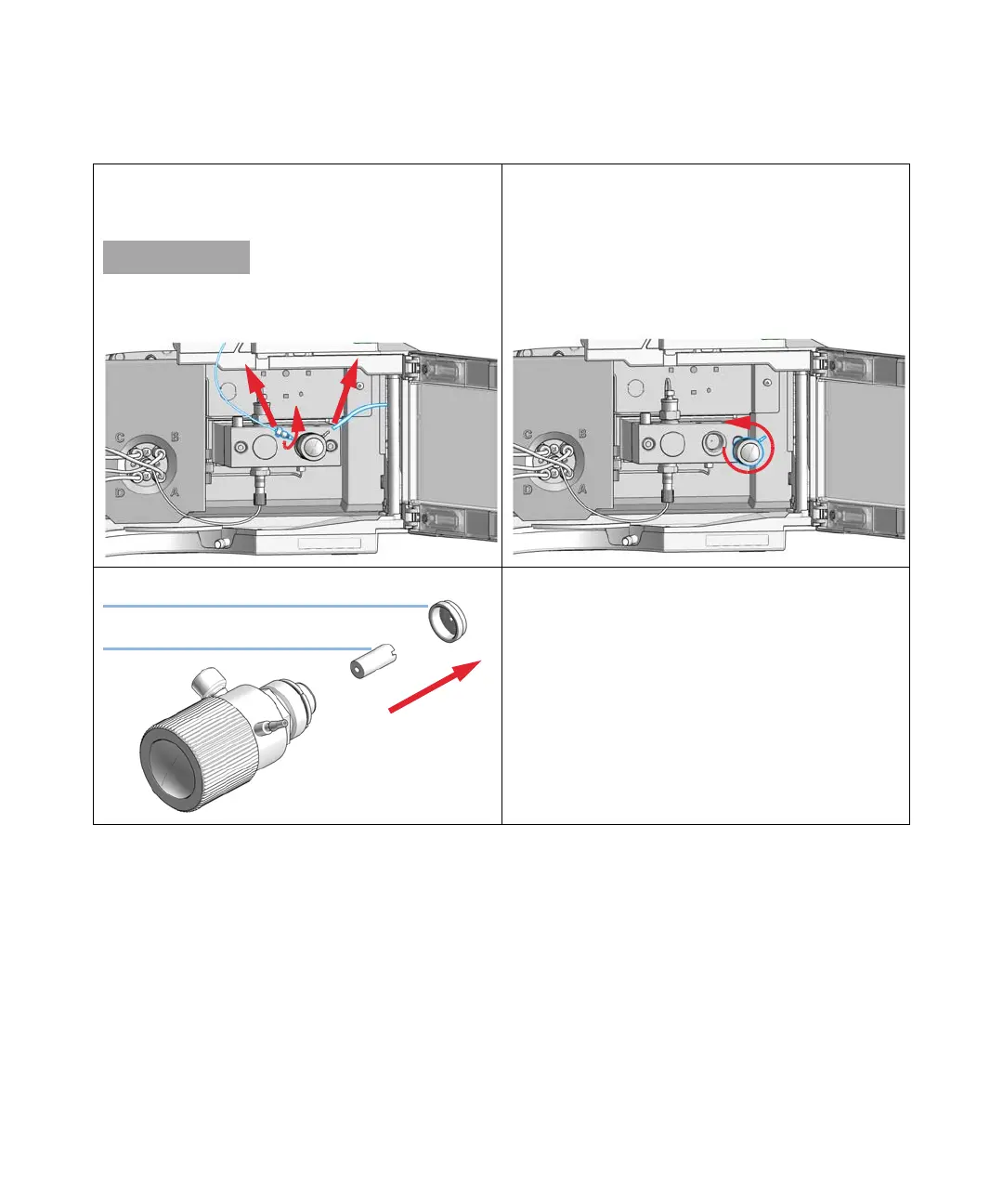 C B D A

C B D A