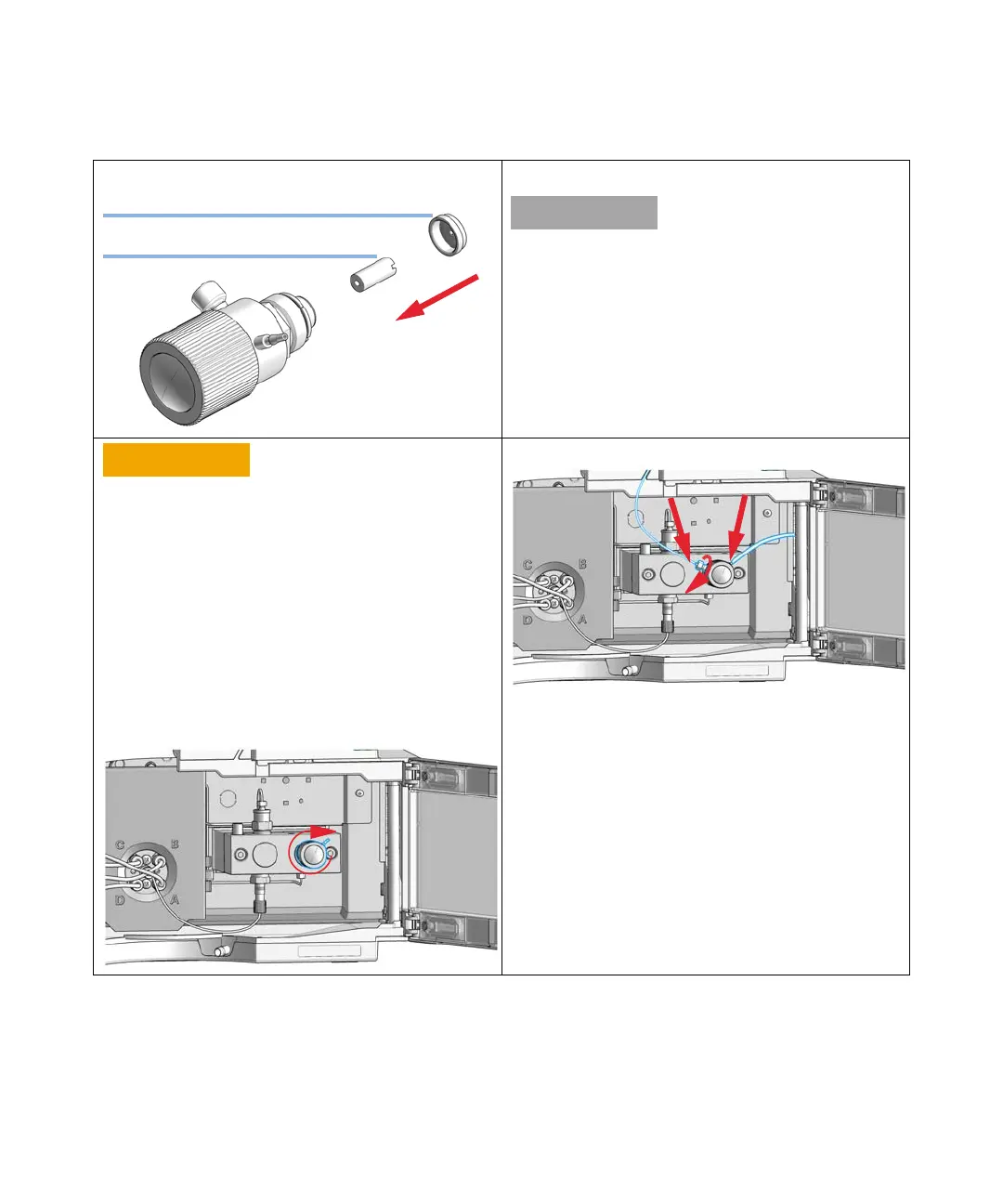 C
B
D
A

C
B
D
A