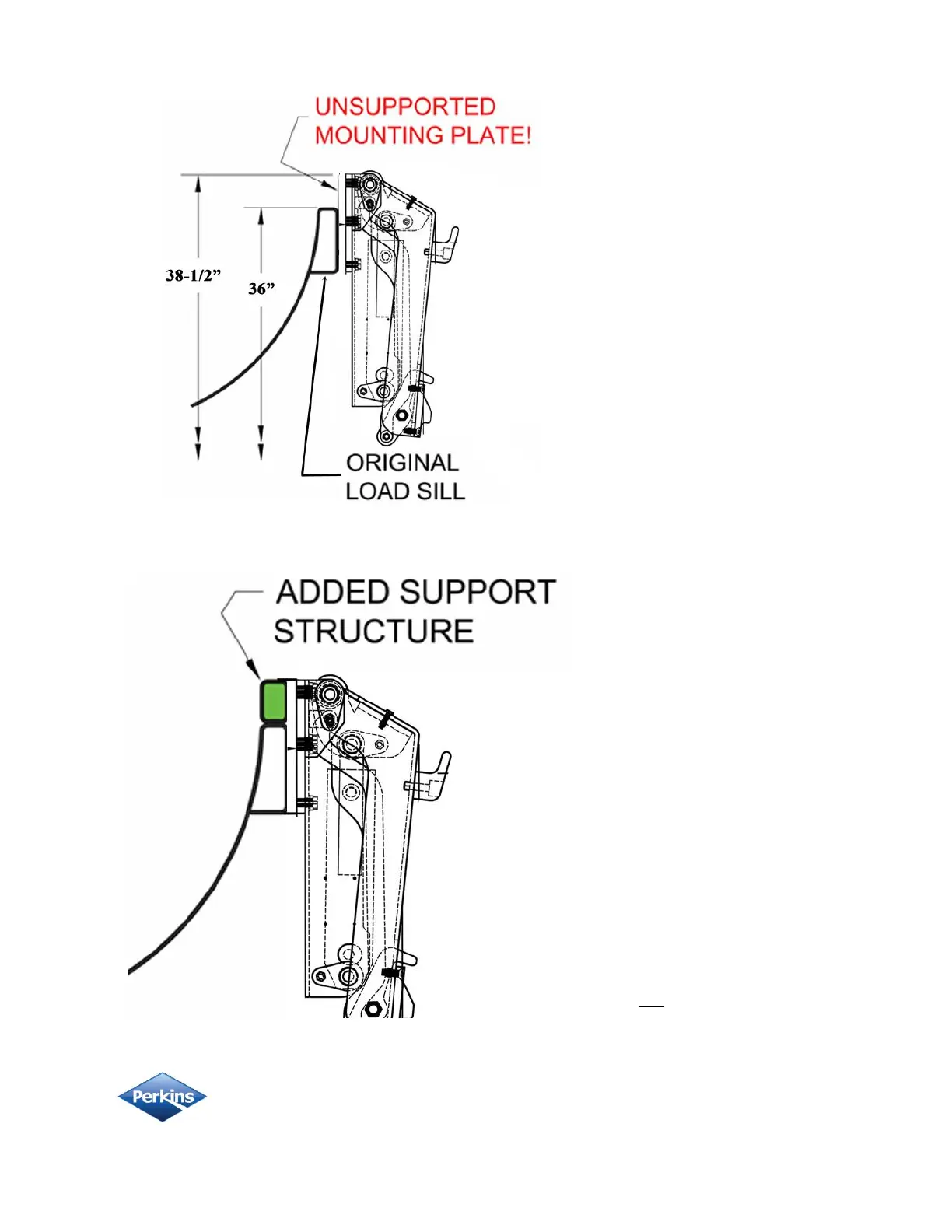 UNSUPPORTED MOUNTING PLATE!

38-1/2”

36”

ORIGINAL LOAD SILL

ADDED SUPPORT STRUCTURE

Perkins