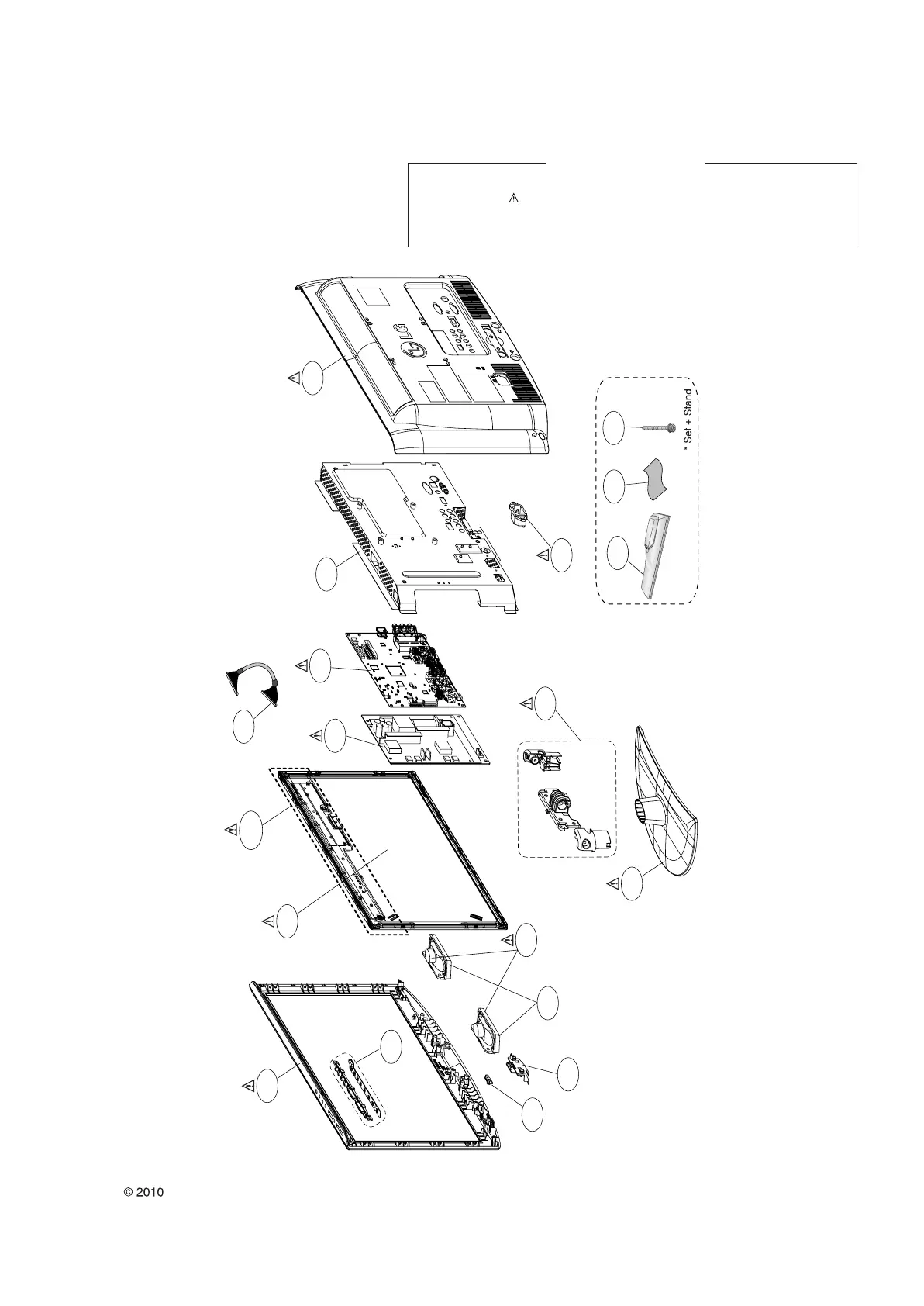 LG

* Set + Stand

© 2010