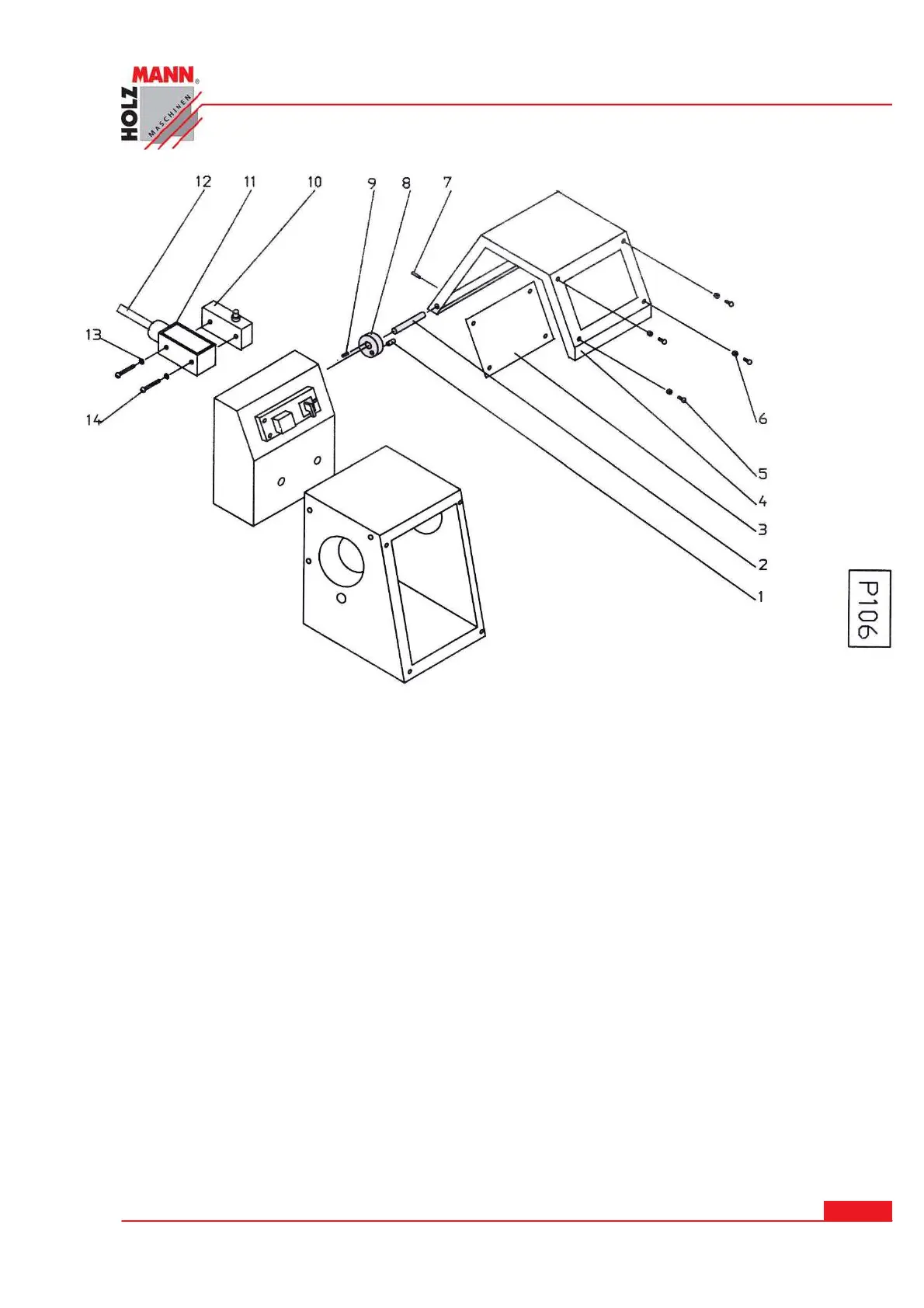 HOLZ MANN® MASCHINEN

12 11 10 9 8 7

13

14

6

5

4

3

2

1

P106