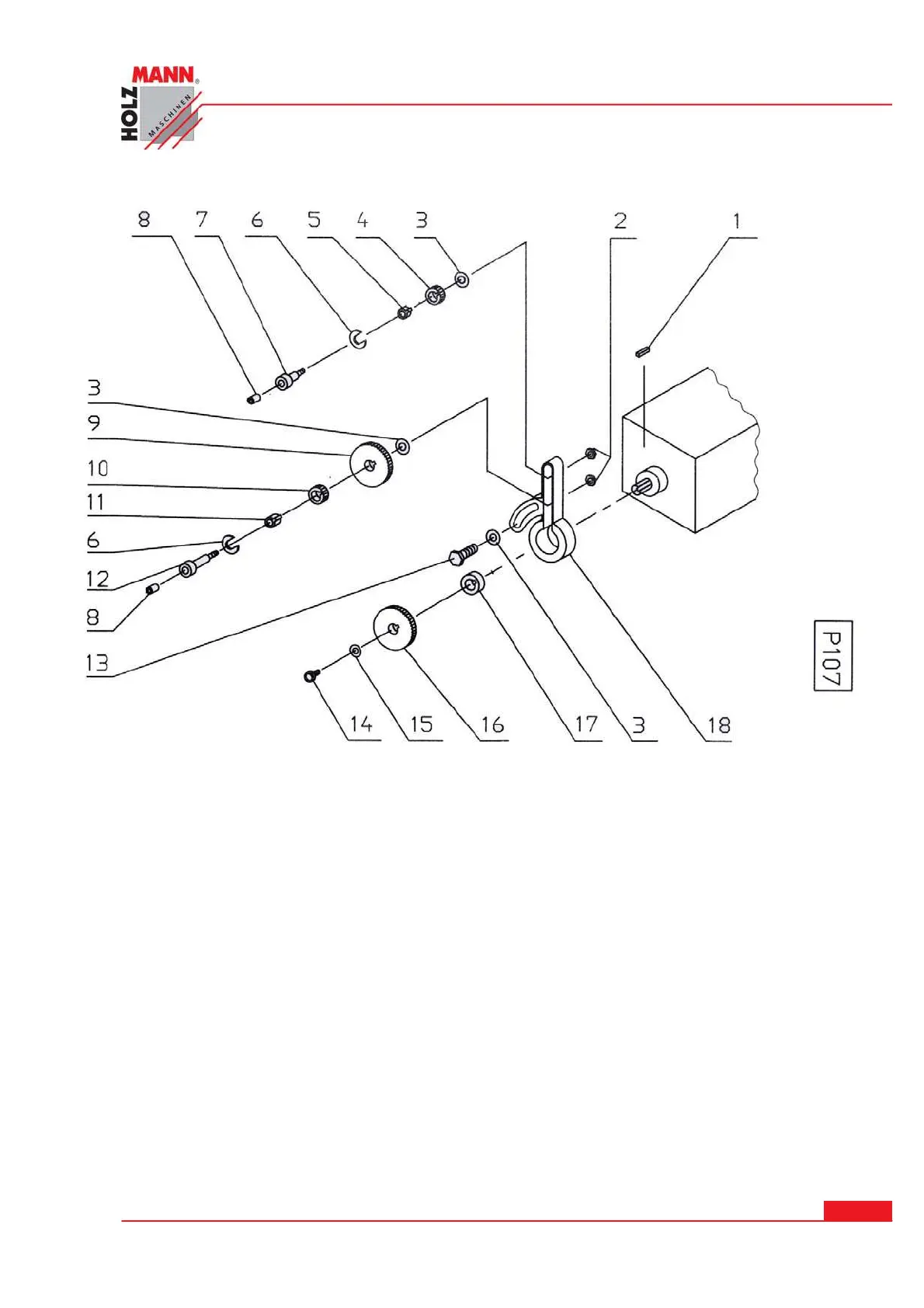 HOLZ MANN® MASCHINEN

8 7 6 5 4 3 2 1

3
9
10
11
6
12
8
13

14 15 16 17 3 18

P107