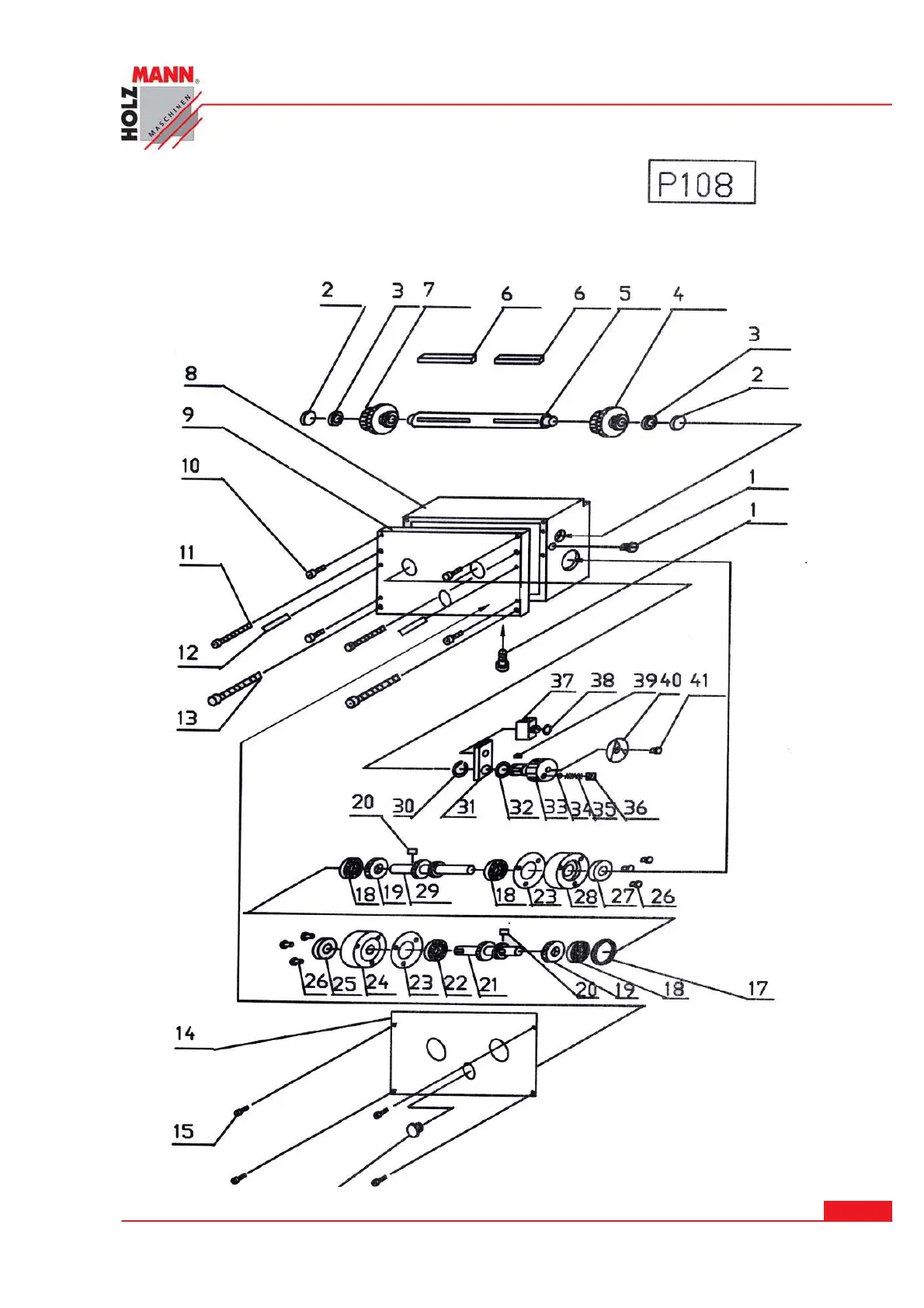 HOLZ MANN MASCHINEN

P108

2 3 7 6 6 5 4
3
2
8
9
10
1
1
11
12
13
37 38 39 40 41
20 30 31 32 33 34 35 36
18 19 29 18 23 28 27 26
26 25 24 23 22 21 20 19 18 17
14
15