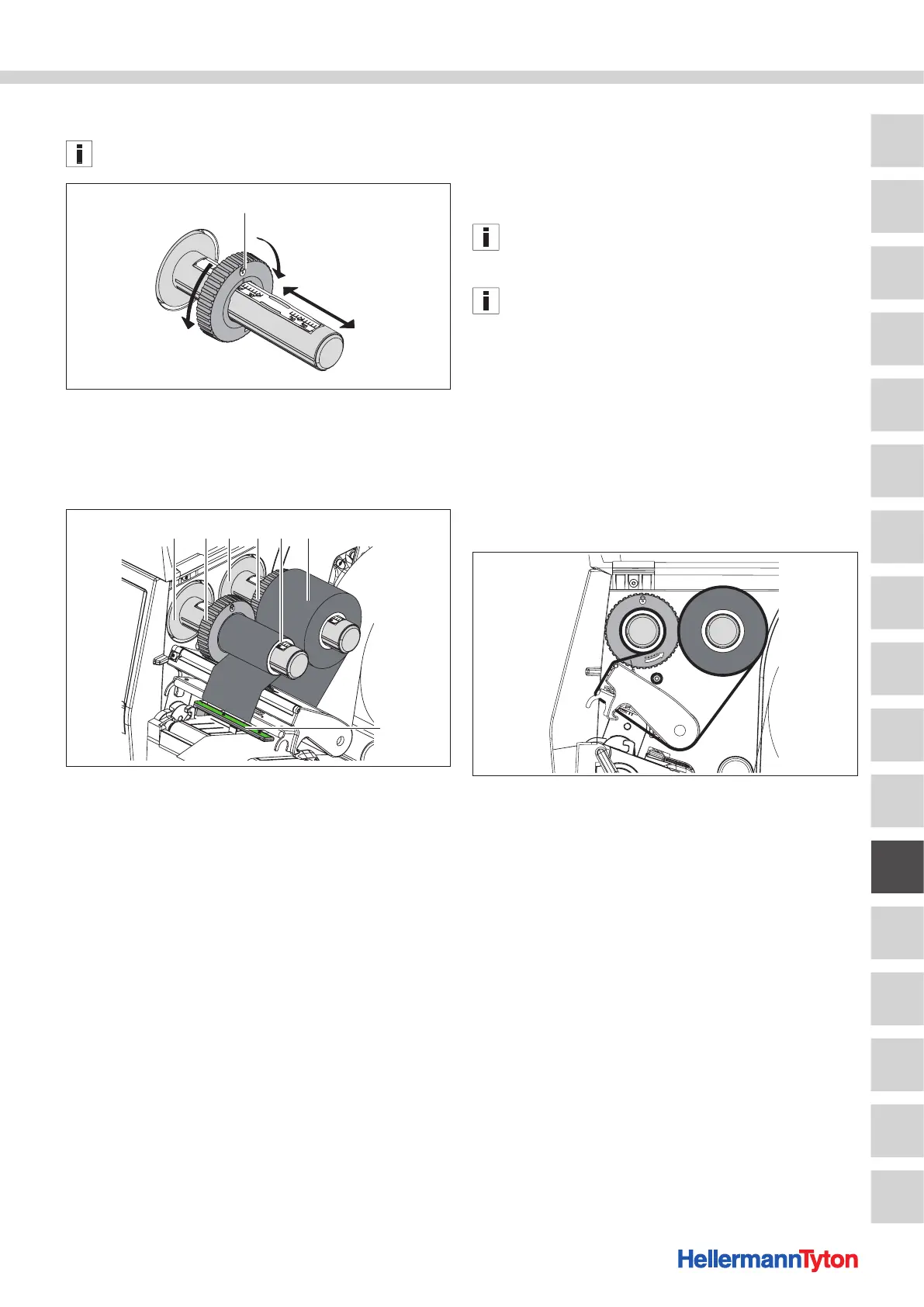 HellermannTyton