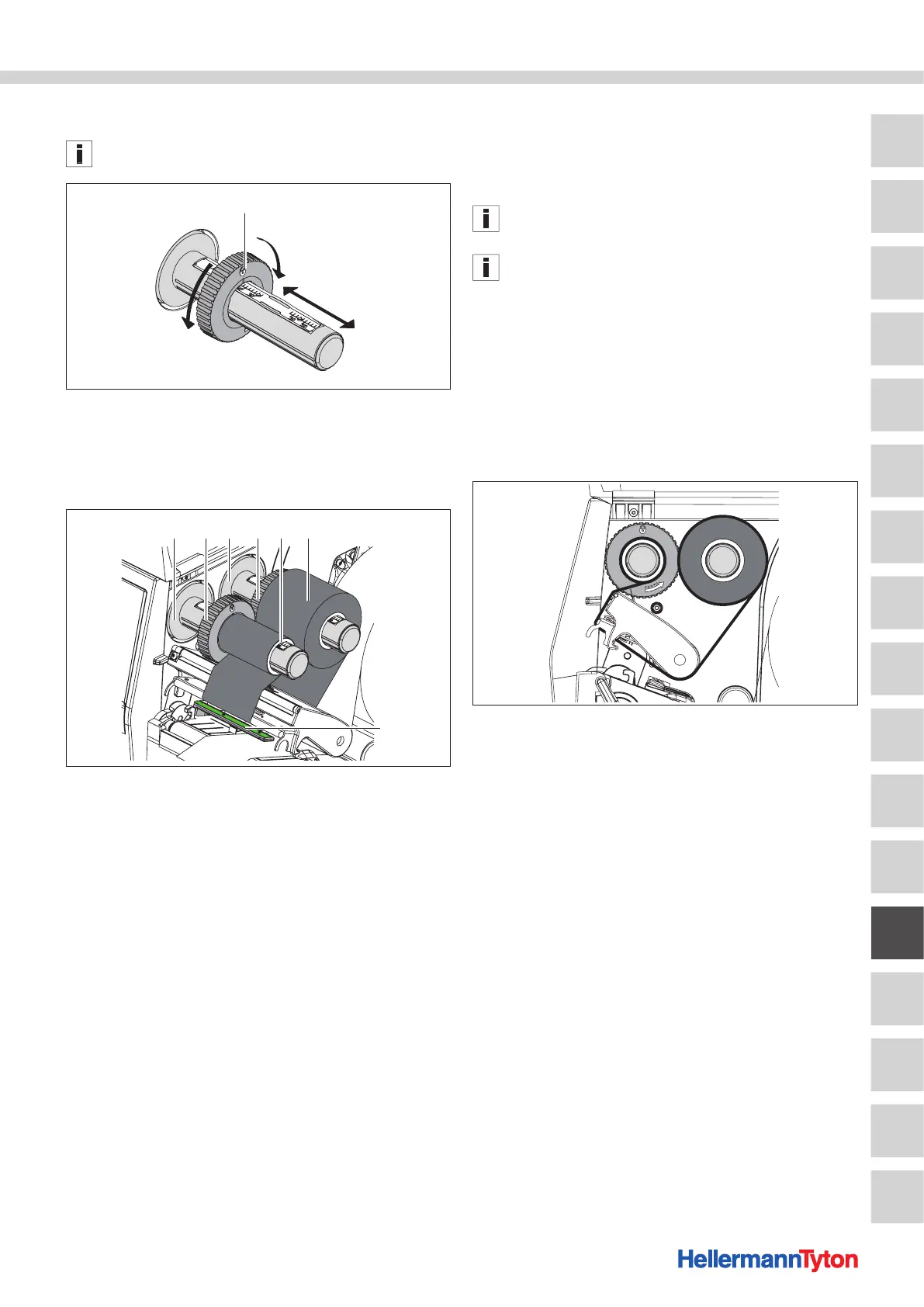 HellermannTyton