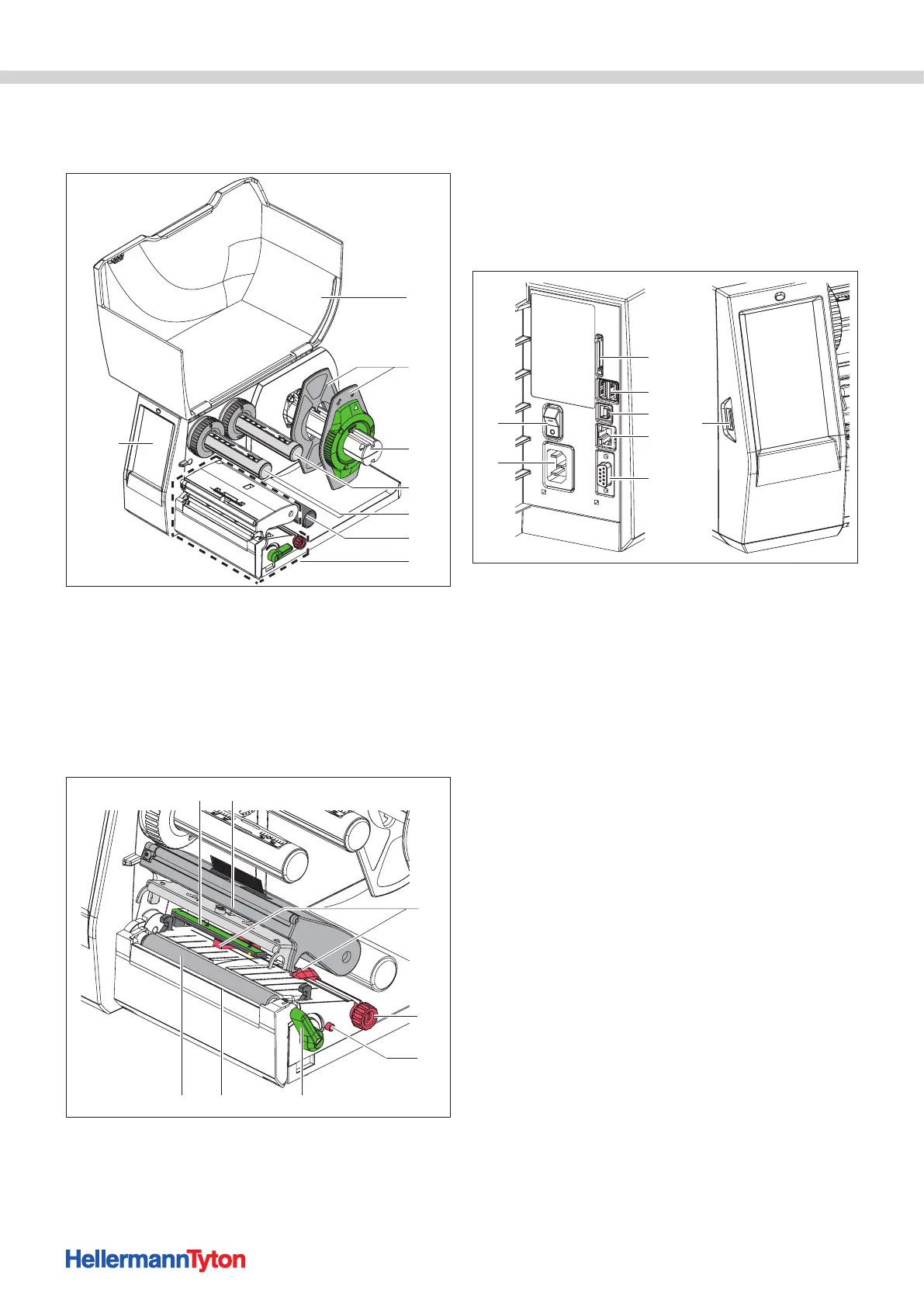 HellermannTyton