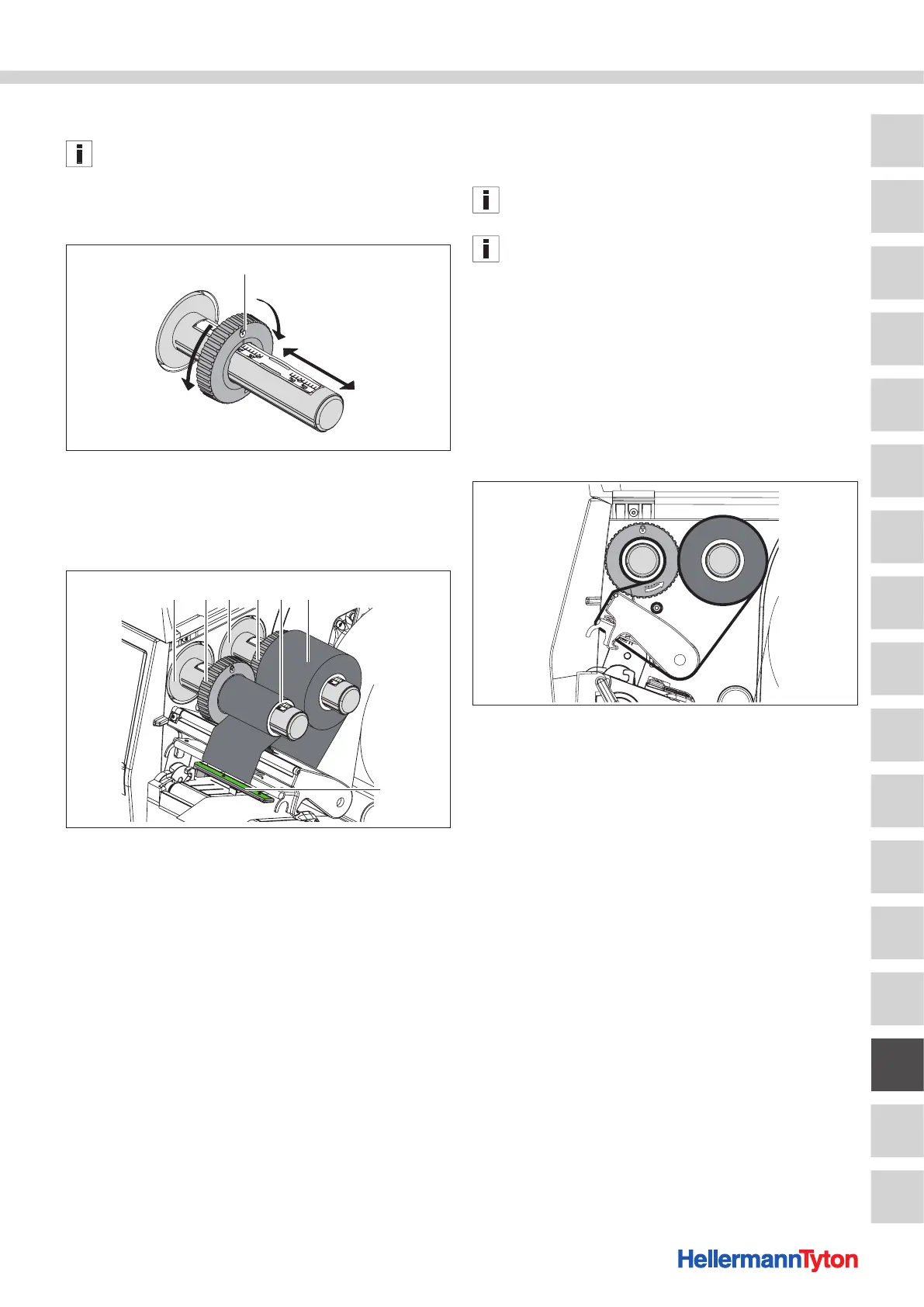 HellermannTyton